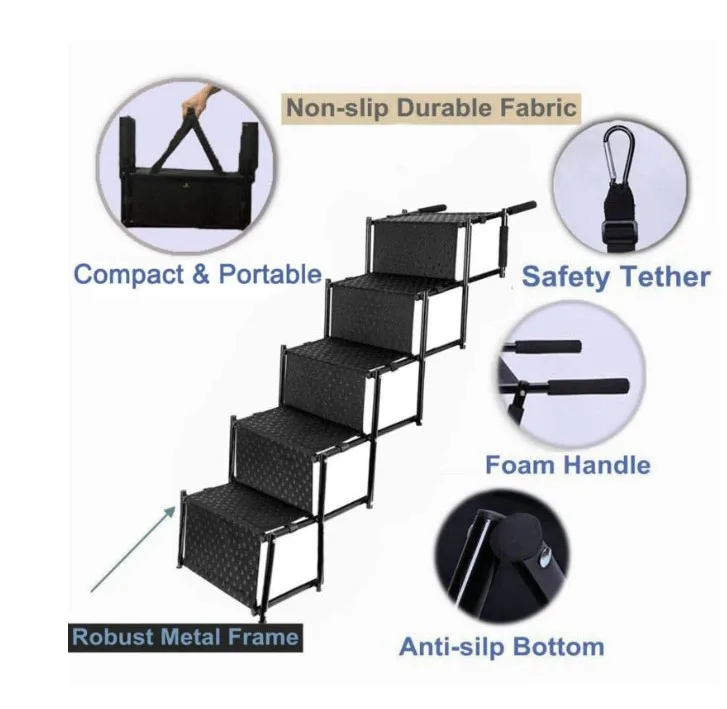 Non-slip Durable Fabric

Compact & Portable

Safety Tether

Foam Handle

Robust Metal Frame

Anti-silp Bottom