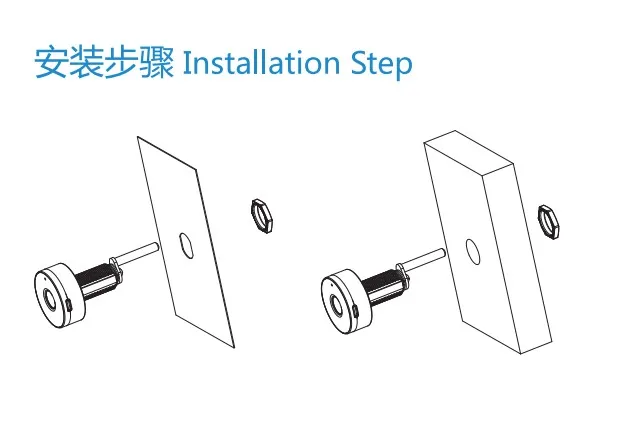 安装步骤 Installation Step