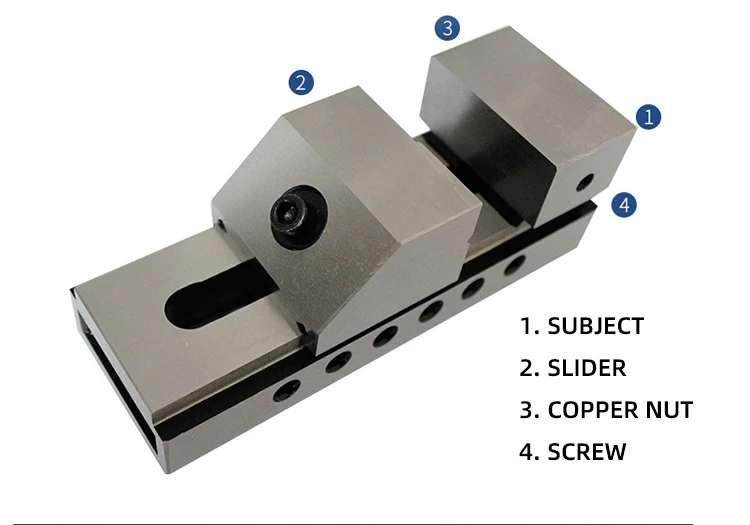 3

2

1

4

1. SUBJECT
2. SLIDER
3. COPPER NUT
4. SCREW