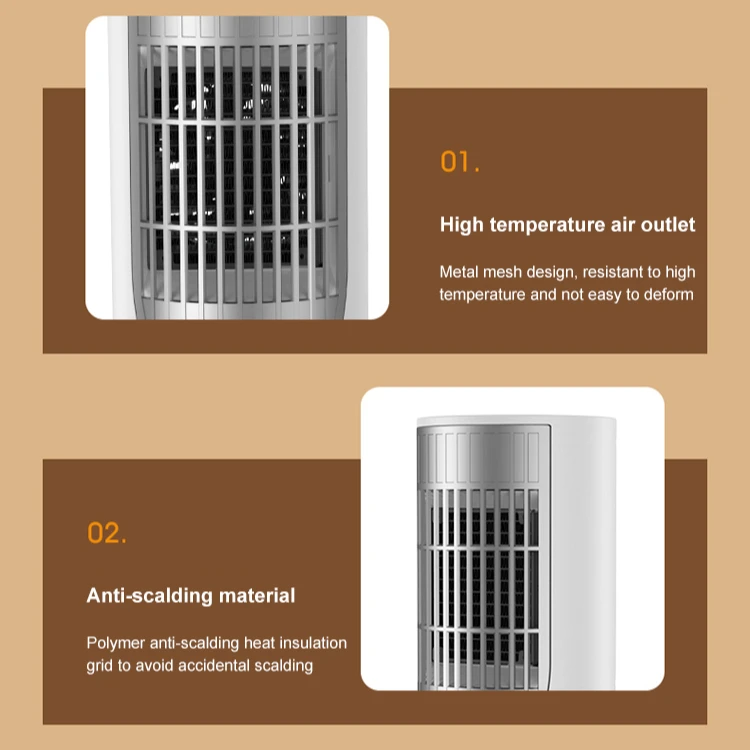 01.

High temperature air outlet

Metal mesh design, resistant to high temperature and not easy to deform

02.

Anti-scalding material

Polymer anti-scalding heat insulation grid to avoid accidental scalding