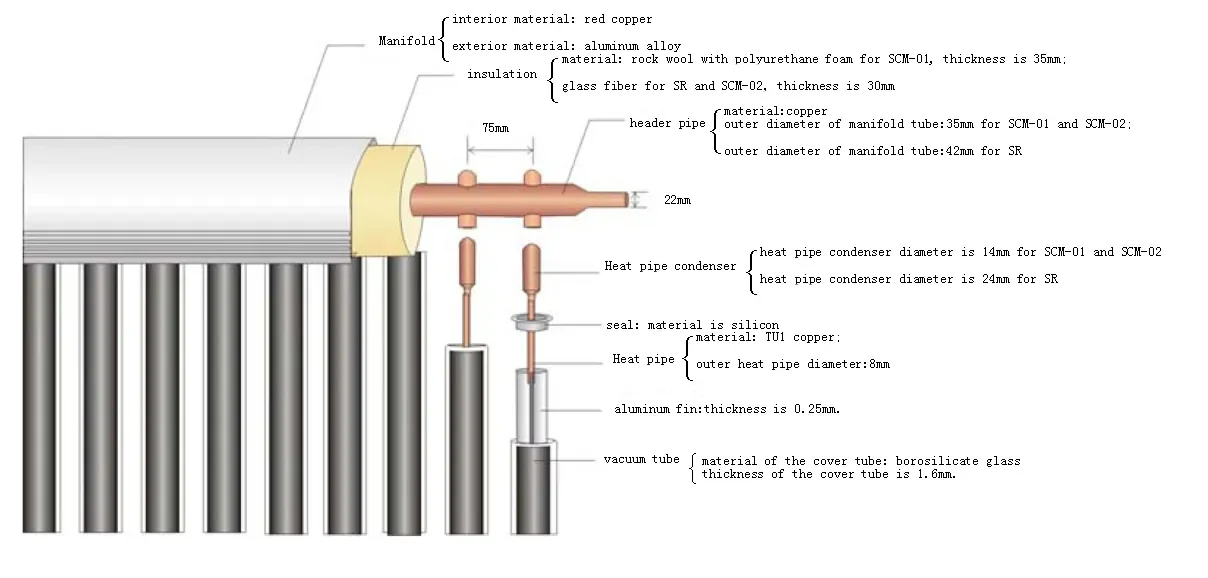 Manifold interior material: red copper
exterior material: aluminum alloy

insulation material: rock wool with polyurethane foam for SCM-01, thickness is 35mm;
glass fiber for SR and SCM-02, thickness is 30mm

75mm

header pipe material:copper
outer diameter of manifold tube:35mm for SCM-01 and SCM-02;
outer diameter of manifold tube:42mm for SR

22mm

Heat pipe condenser heat pipe condenser diameter is 14mm for SCM-01 and SCM-02
heat pipe condenser diameter is 24mm for SR

seal: material is silicon

Heat pipe material: TU1 copper;
outer heat pipe diameter:8mm

aluminum fin:thickness is 0.25mm.

vacuum tube material of the cover tube: borosilicate glass
thickness of the cover tube is 1.6mm.