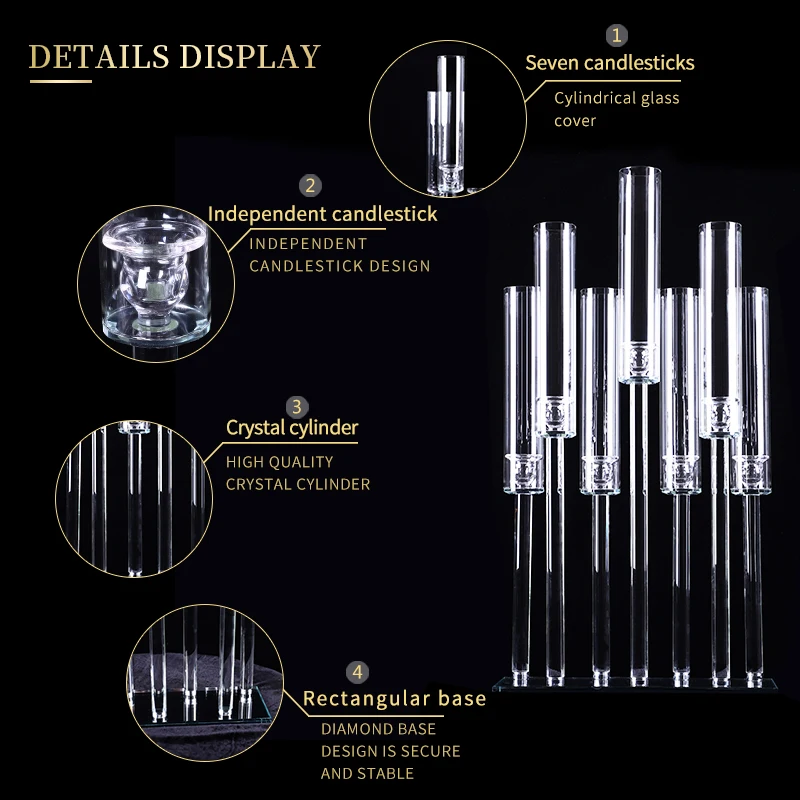 DETAILS DISPLAY

1
Seven candlesticks
Cylindrical glass cover

2
Independent candlestick
INDEPENDENT CANDLESTICK DESIGN

3
Crystal cylinder
HIGH QUALITY CRYSTAL CYLINDER

4
Rectangular base
DIAMOND BASE DESIGN IS SECURE AND STABLE