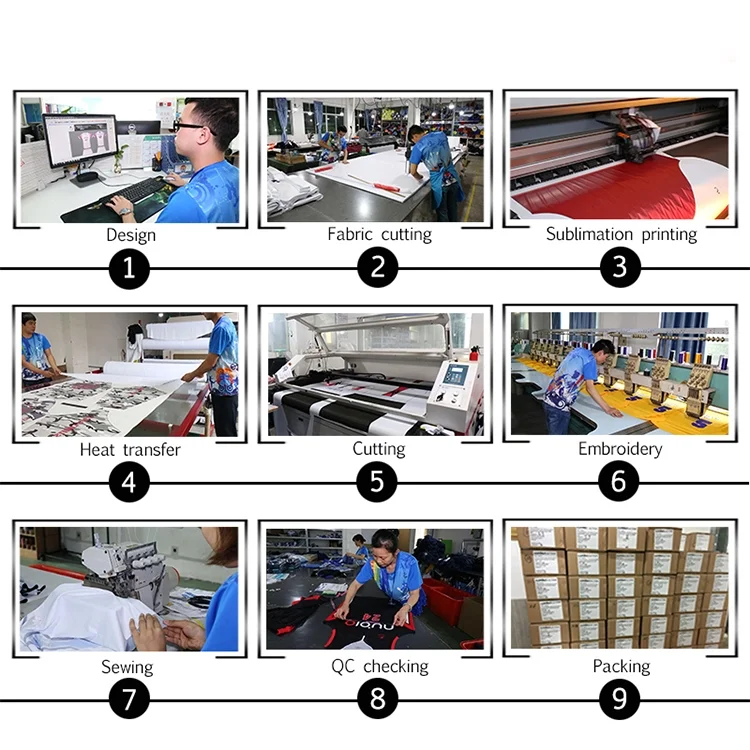 Design
1
Fabric cutting
2
Sublimation printing
3
Heat transfer
4
Cutting
5
Embroidery
6
Sewing
7
QC checking
8
Packing
9