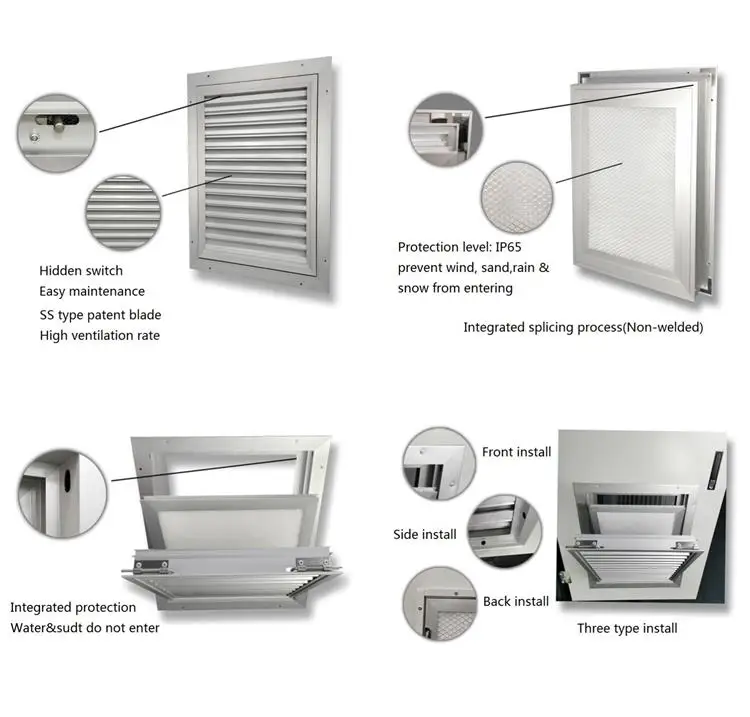 Hidden switch
Easy maintenance
SS type patent blade
High ventilation rate

Protection level: IP65
prevent wind, sand,rain & snow from entering

Integrated splicing process(Non-welded)

Integrated protection
Water&sudt do not enter

Front install

Side install

Back install

Three type install