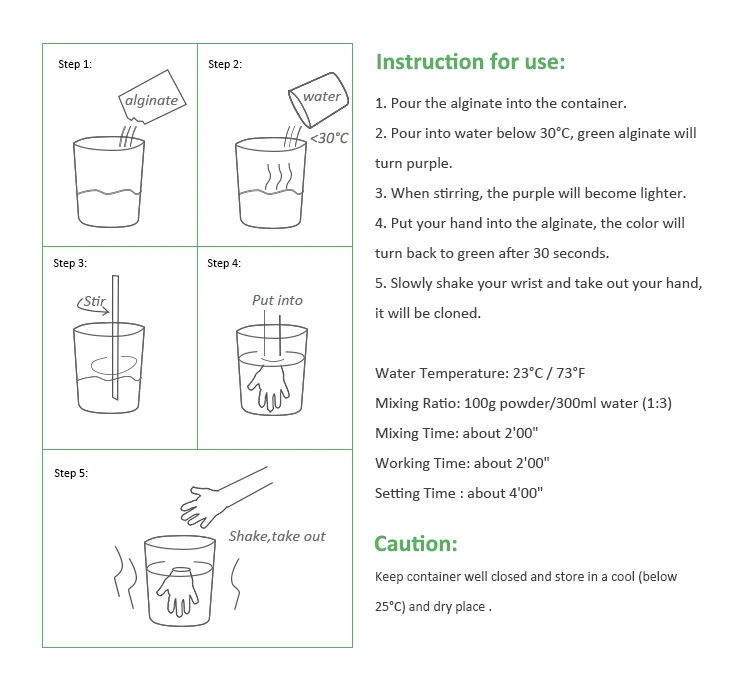 Step 1:

alginate

Step 2:

water

<30°C

Step 3:

Stir

Step 4:

Put into

Step 5:

Shake,take out

Instruction for use:

1. Pour the alginate into the container.

2. Pour into water below 30°C, green alginate will turn purple.

3. When stirring, the purple will become lighter.

4. Put your hand into the alginate, the color will turn back to green after 30 seconds.

5. Slowly shake your wrist and take out your hand, it will be cloned.

Water Temperature: 23°C / 73°F

Mixing Ratio: 100g powder/300ml water (1:3)

Mixing Time: about 2'00"

Working Time: about 2'00"

Setting Time : about 4'00"

Caution:

Keep container well closed and store in a cool (below 25°C) and dry place .