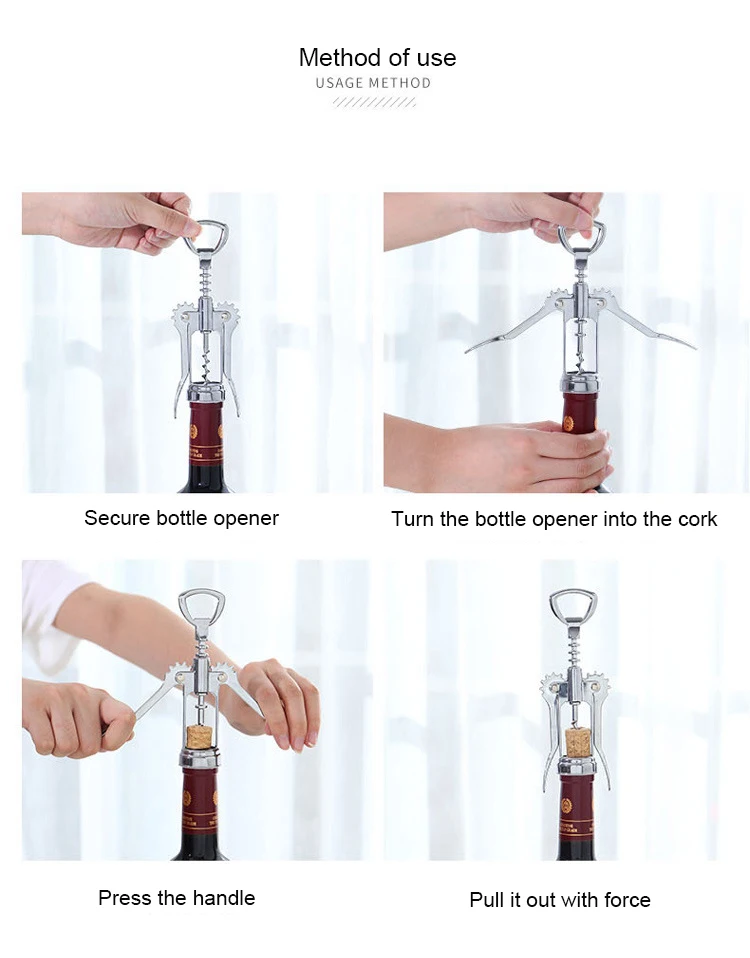 Method of use
USAGE METHOD

Secure bottle opener

Turn the bottle opener into the cork

Press the handle

Pull it out with force