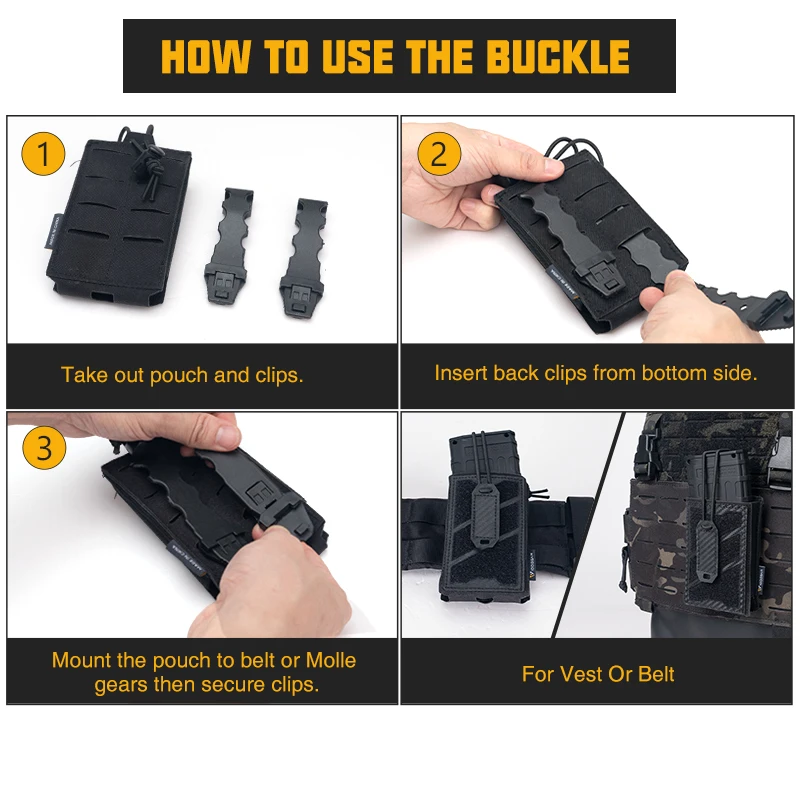 HOW TO USE THE BUCKLE

1

Take out pouch and clips.

2

Insert back clips from bottom side.

3

Mount the pouch to belt or Molle gears then secure clips.

For Vest Or Belt