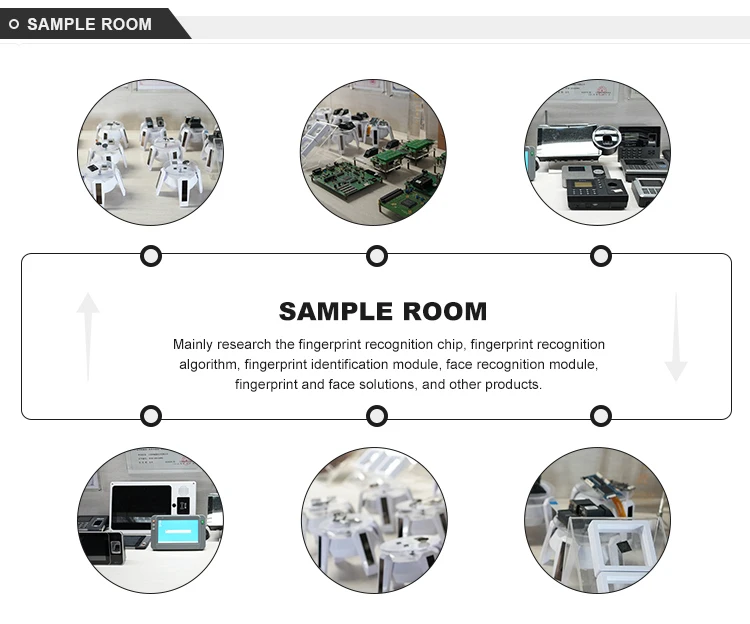 SAMPLE ROOM

SAMPLE ROOM

Mainly research the fingerprint recognition chip, fingerprint recognition algorithm, fingerprint identification module, face recognition module, fingerprint and face solutions, and other products.