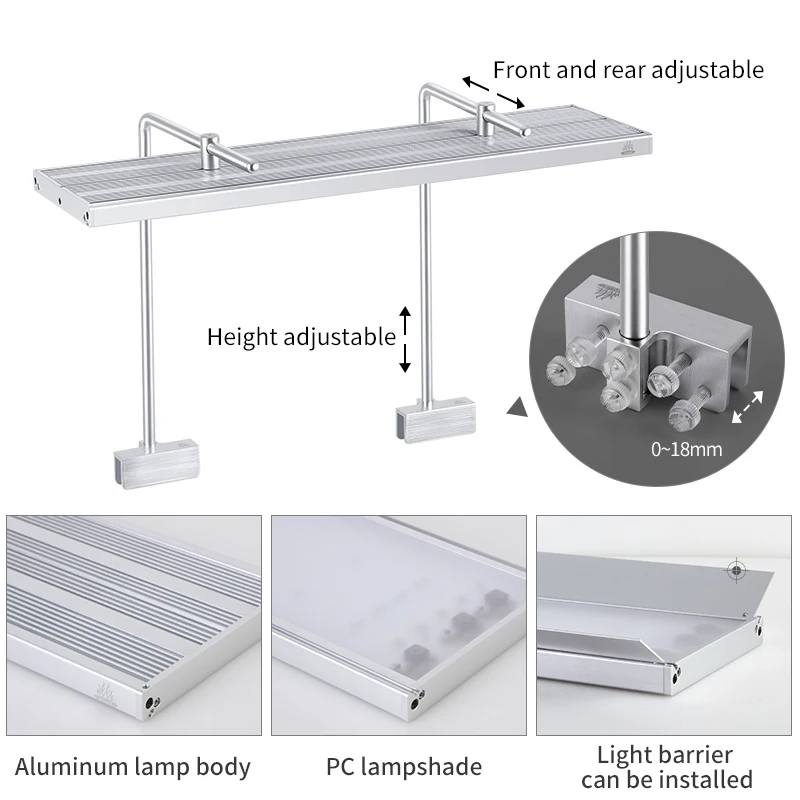 Front and rear adjustable

Height adjustable

0~18mm

Aluminum lamp body

PC lampshade

Light barrier can be installed