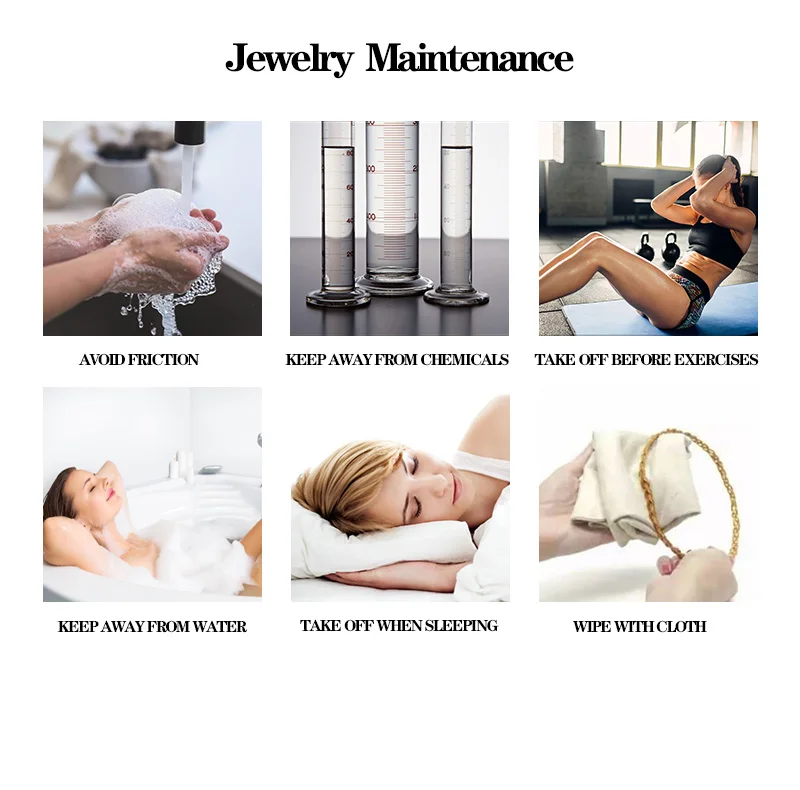 Jewelry Maintenance

AVOID FRICTION

KEEP AWAY FROM CHEMICALS

TAKE OFF BEFORE EXERCISES

KEEP AWAY FROM WATER

TAKE OFF WHEN SLEEPING

WIPE WITH CLOTH