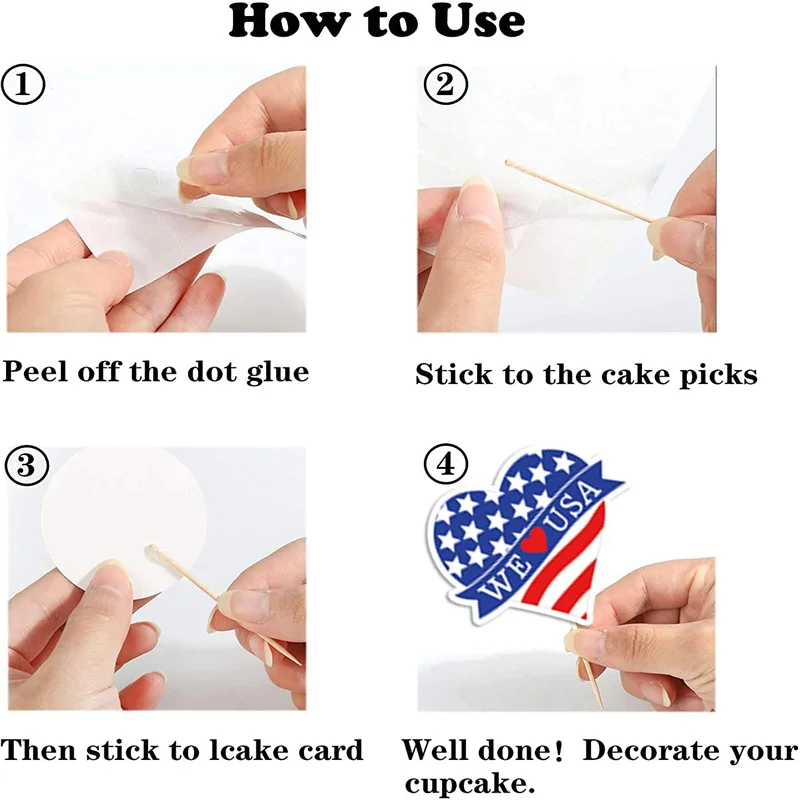 How to Use

①

Peel off the dot glue

②

Stick to the cake picks

③

Then stick to lcake card

④

WE USA

Well done!  Decorate your cupcake.