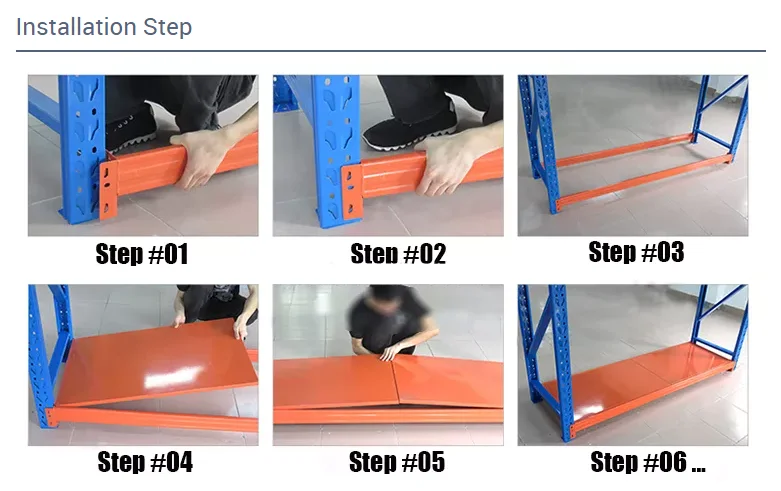 Installation Step

Step #01

Step #02

Step #03

Step #04

Step #05

Step #06 ...