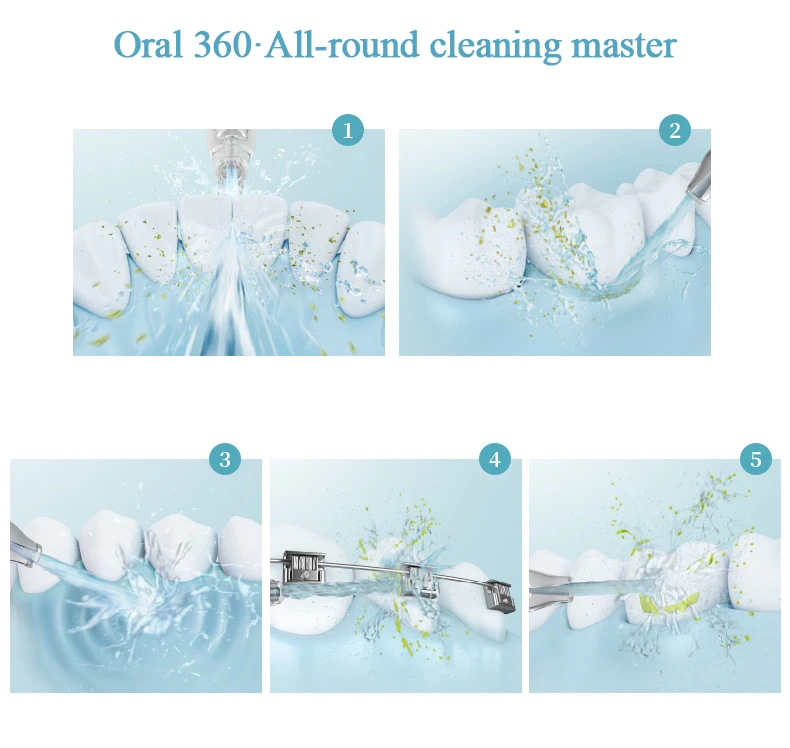 Oral 360·All-round cleaning master

1

2

3

4

5