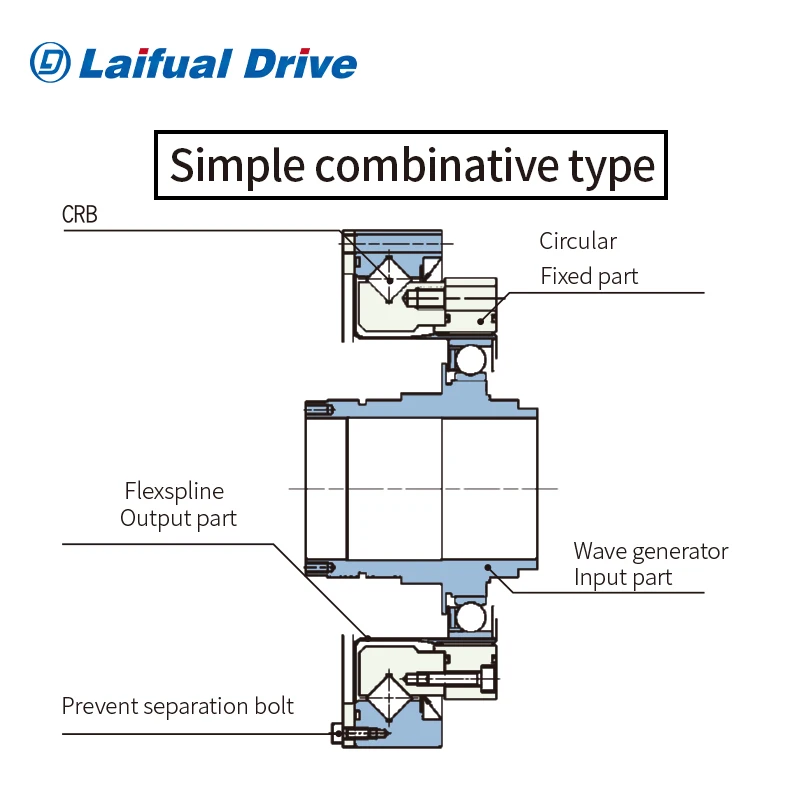 Laifual Drive

Simple combinative type

CRB

Circular
Fixed part

Flexspline
Output part

Wave generator
Input part

Prevent separation bolt