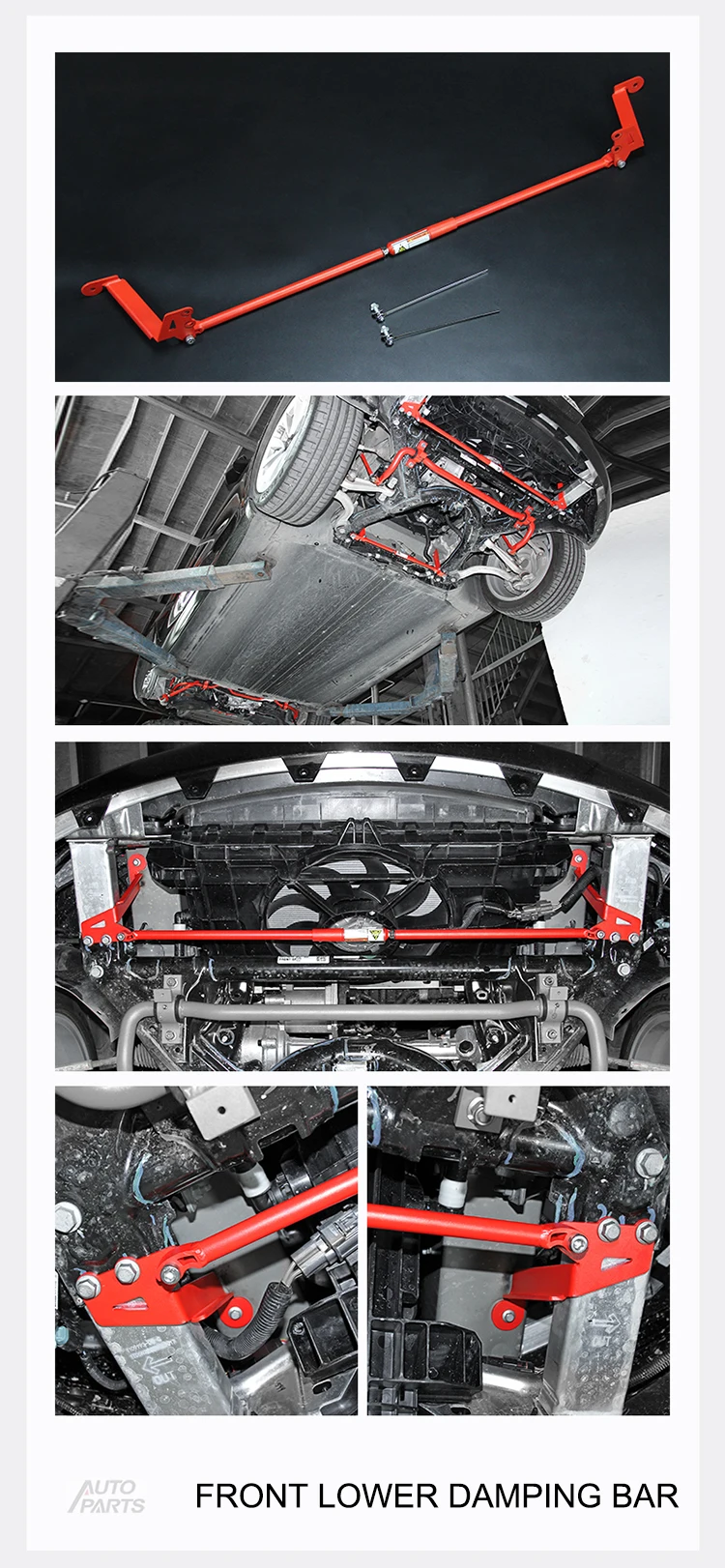 AUTO PARTS

FRONT LOWER DAMPING BAR