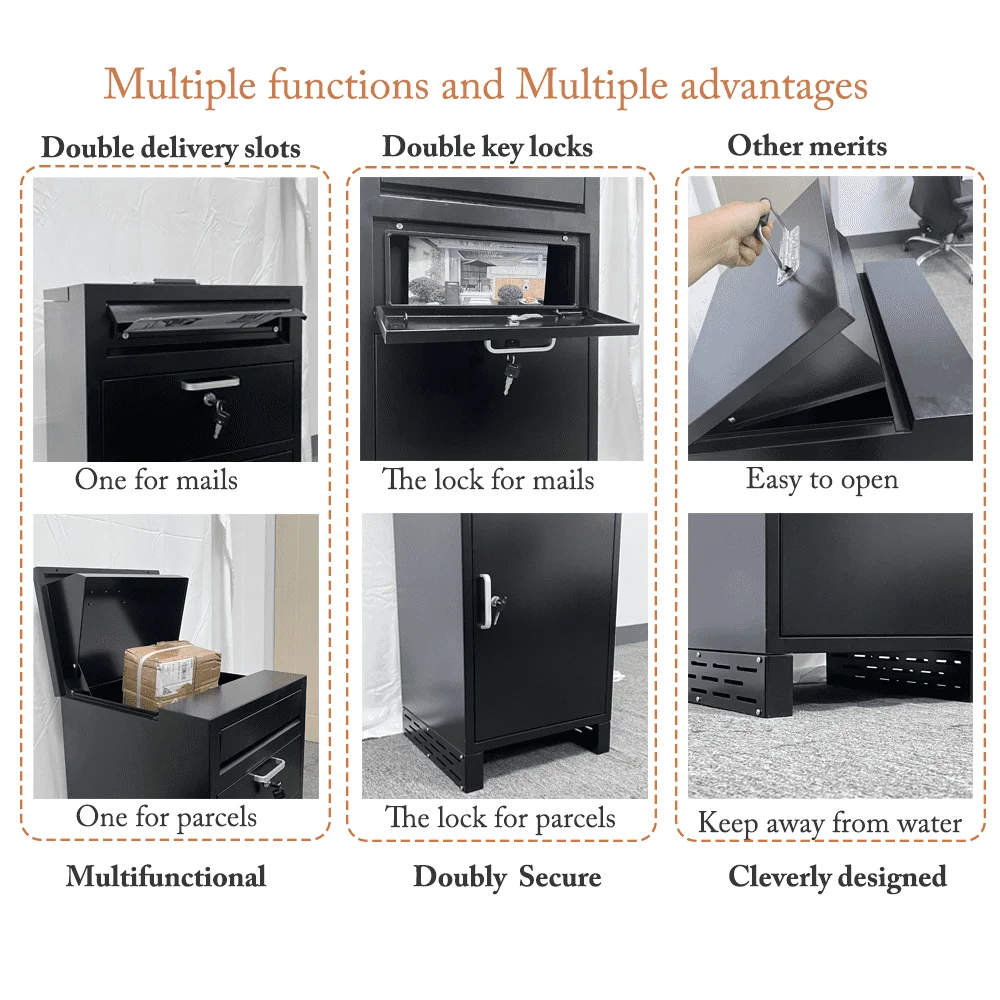 Multiple functions and Multiple advantages

Double delivery slots

One for mails

One for parcels

Multifunctional

Double key locks

The lock for mails

The lock for parcels

Doubly Secure

Other merits

Easy to open

Keep away from water

Cleverly designed