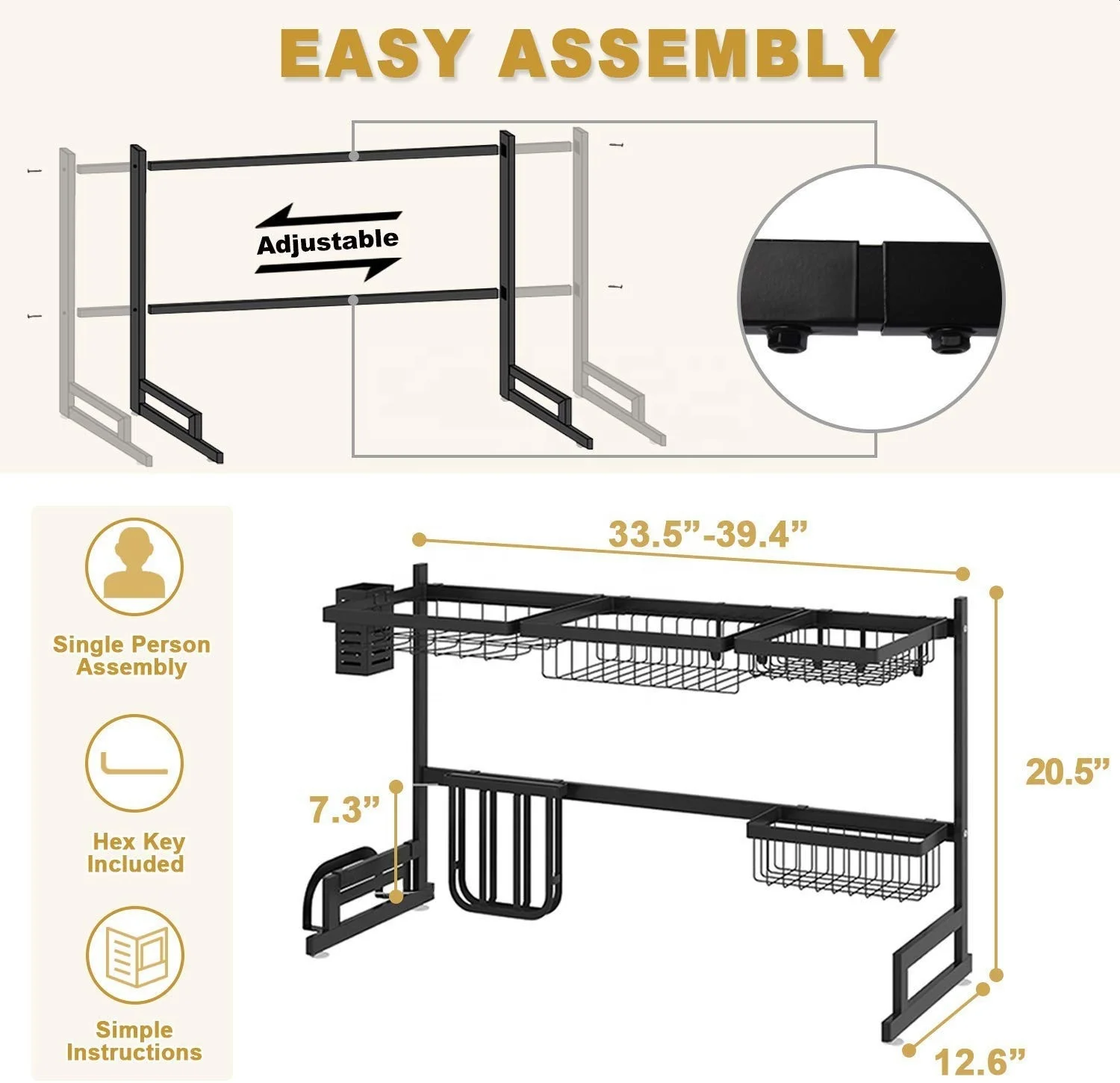 EASY ASSEMBLY

Adjustable

Single Person Assembly

Hex Key Included

Simple Instructions

33.5”-39.4”

20.5”

7.3”

12.6”