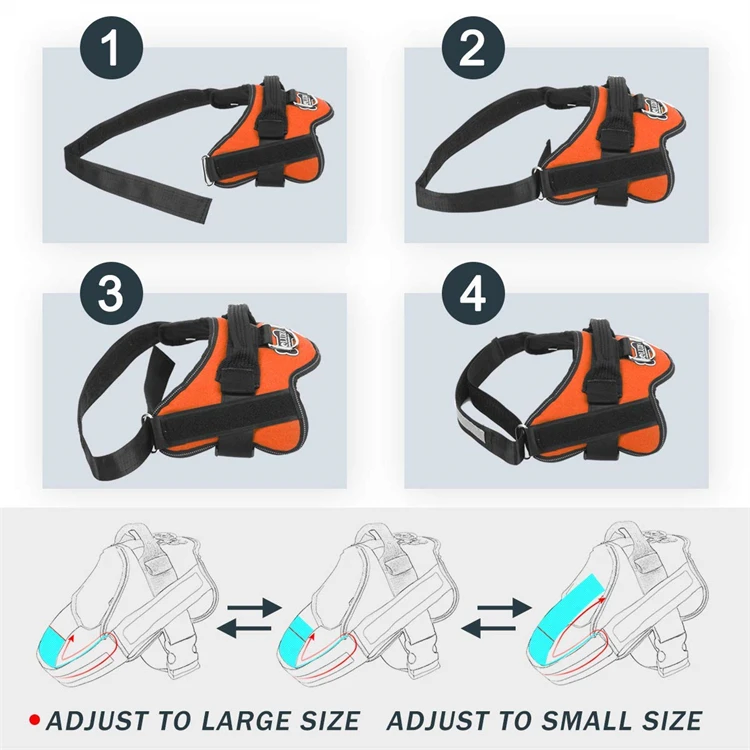 1

2

3

4

• ADJUST TO LARGE SIZE ADJUST TO SMALL SIZE