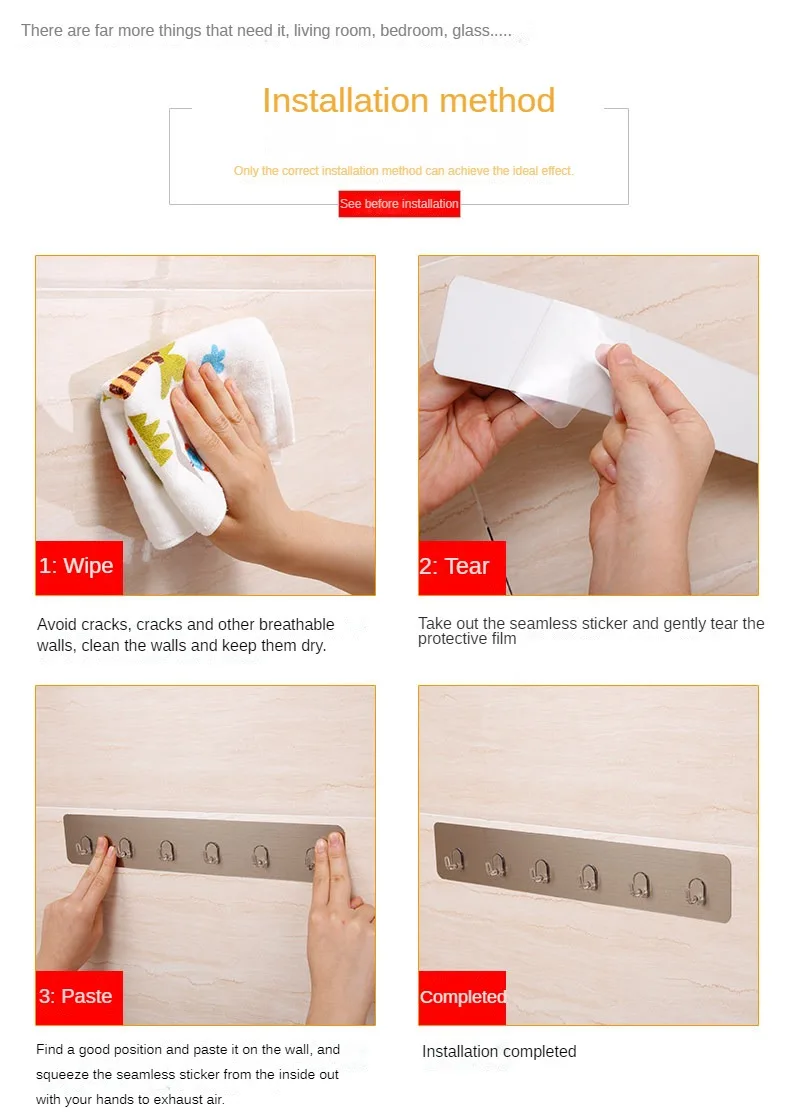 There are far more things that need it, living room, bedroom, glass.....

Installation method

Only the correct installation method can achieve the ideal effect.

See before installation

1: Wipe

Avoid cracks, cracks and other breathable walls, clean the walls and keep them dry.

2: Tear

Take out the seamless sticker and gently tear the protective film

3: Paste

Find a good position and paste it on the wall, and squeeze the seamless sticker from the inside out with your hands to exhaust air.

Completed

Installation completed