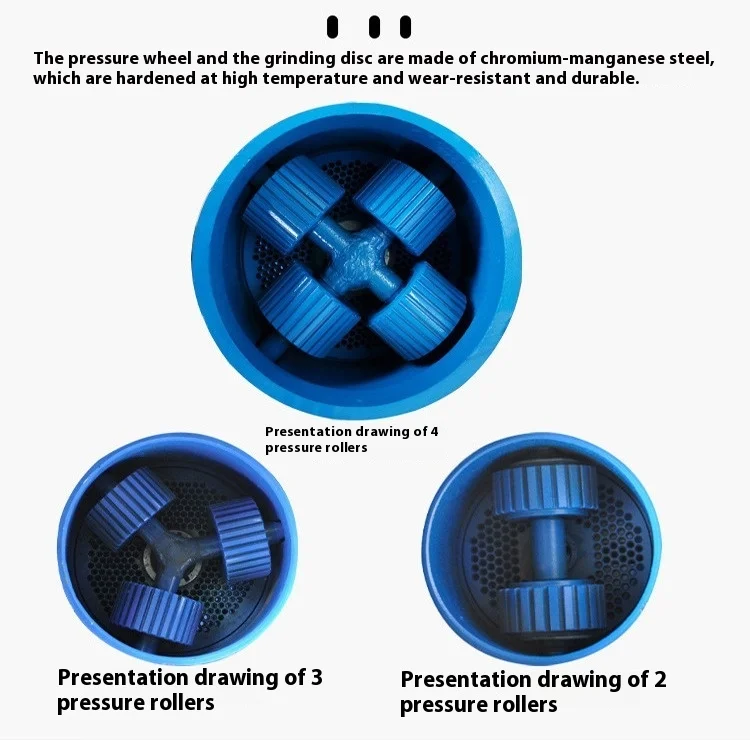 The pressure wheel and the grinding disc are made of chromium-manganese steel, which are hardened at high temperature and wear-resistant and durable.

Presentation drawing of 4 pressure rollers

Presentation drawing of 3 pressure rollers

Presentation drawing of 2 pressure rollers