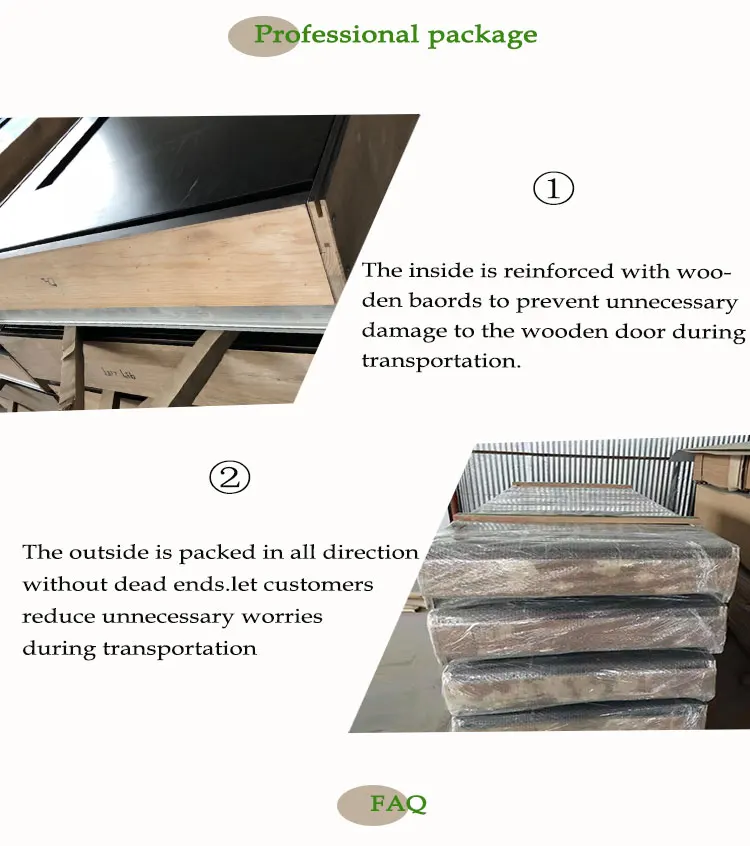 Professional package

①

The inside is reinforced with wooden baords to prevent unnecessary damage to the wooden door during transportation.

②

The outside is packed in all direction without dead ends.let customers reduce unnecessary worries during transportation

FAQ