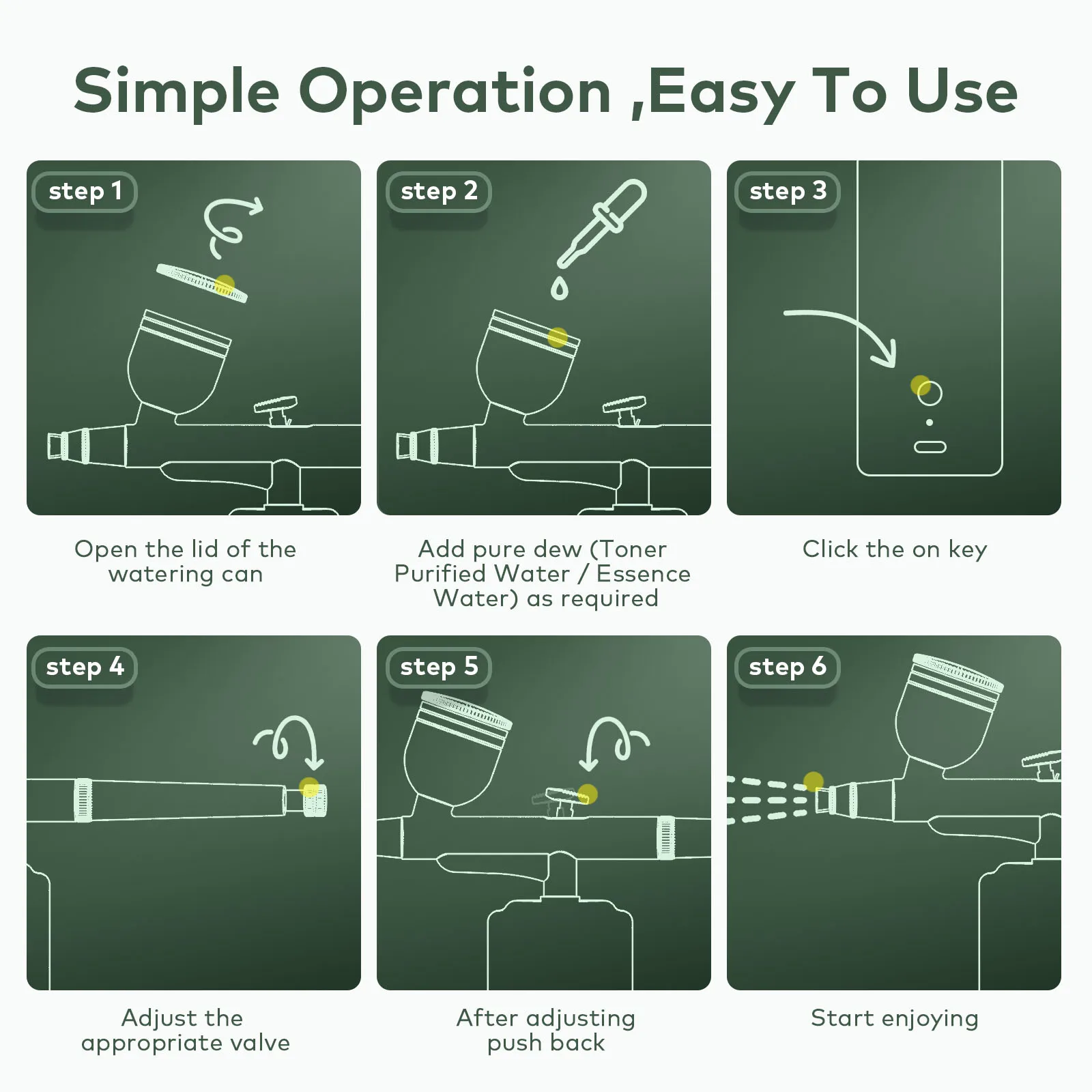 Simple Operation ,Easy To Use

step 1

Open the lid of the watering can

step 2

Add pure dew (Toner Purified Water / Essence Water) as required

step 3

Click the on key

step 4

Adjust the appropriate valve

step 5

After adjusting push back

step 6

Start enjoying