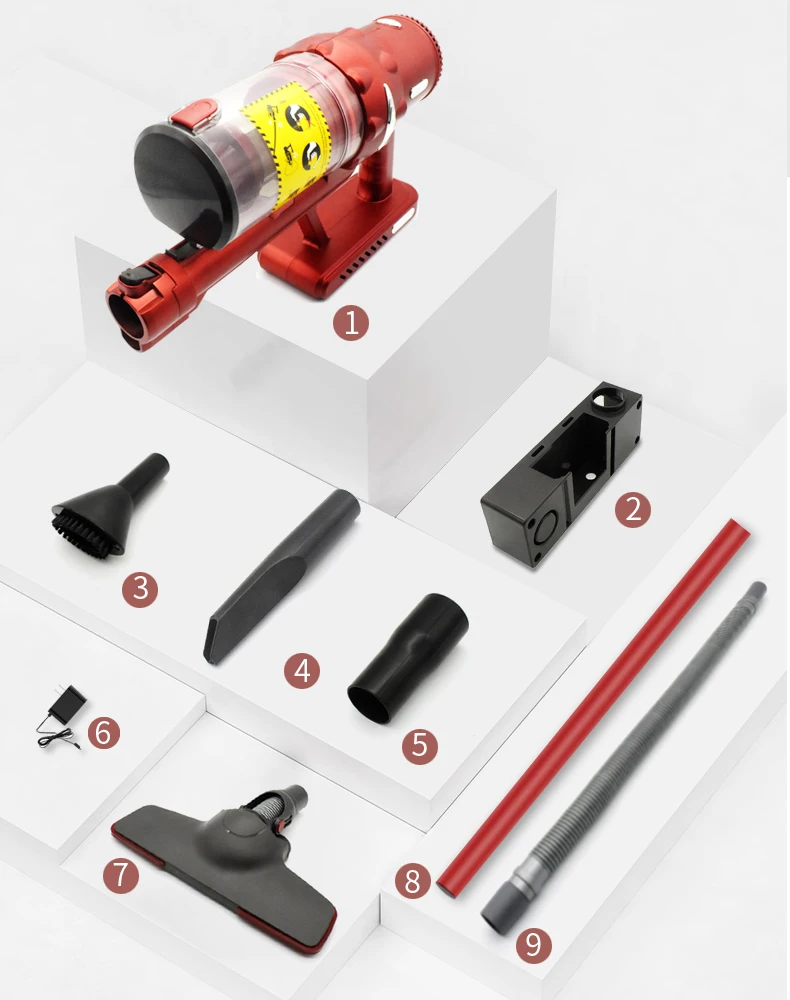 1
2
3
4
5
6
7
8
9