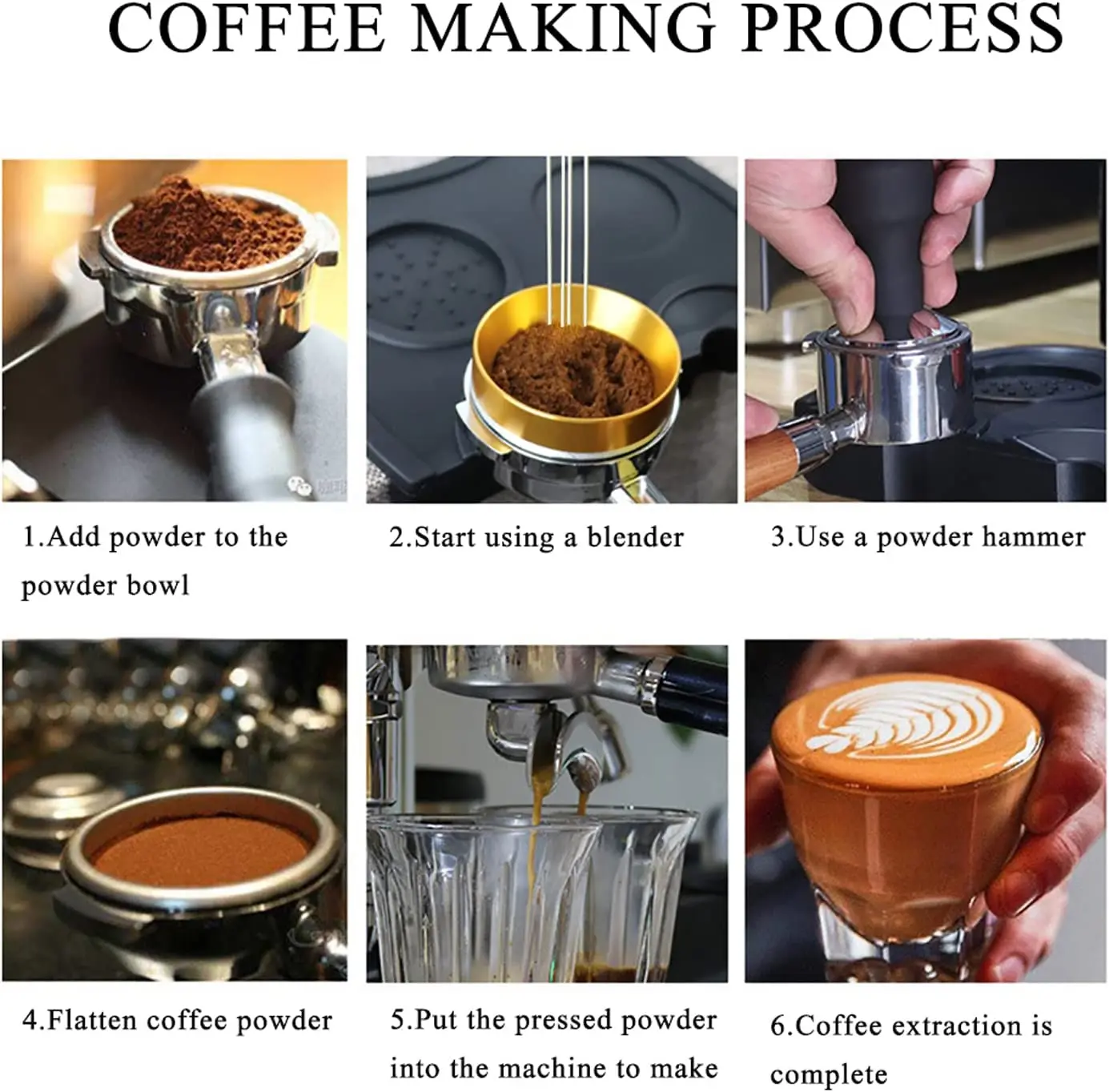 COFFEE MAKING PROCESS

1.Add powder to the powder bowl

2.Start using a blender

3.Use a powder hammer

4.Flatten coffee powder

5.Put the pressed powder into the machine to make

6.Coffee extraction is complete