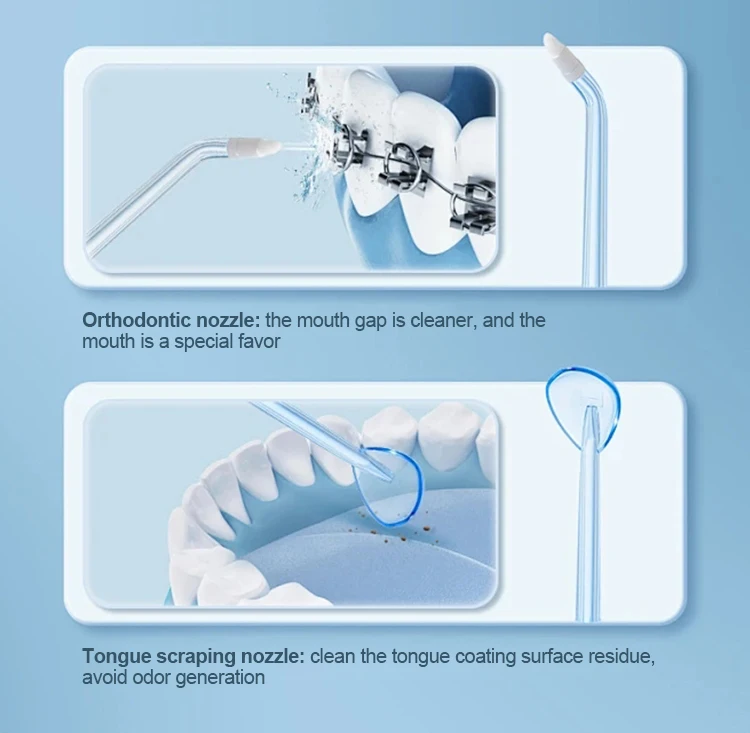 Orthodontic nozzle: the mouth gap is cleaner, and the mouth is a special favor

Tongue scraping nozzle: clean the tongue coating surface residue, avoid odor generation