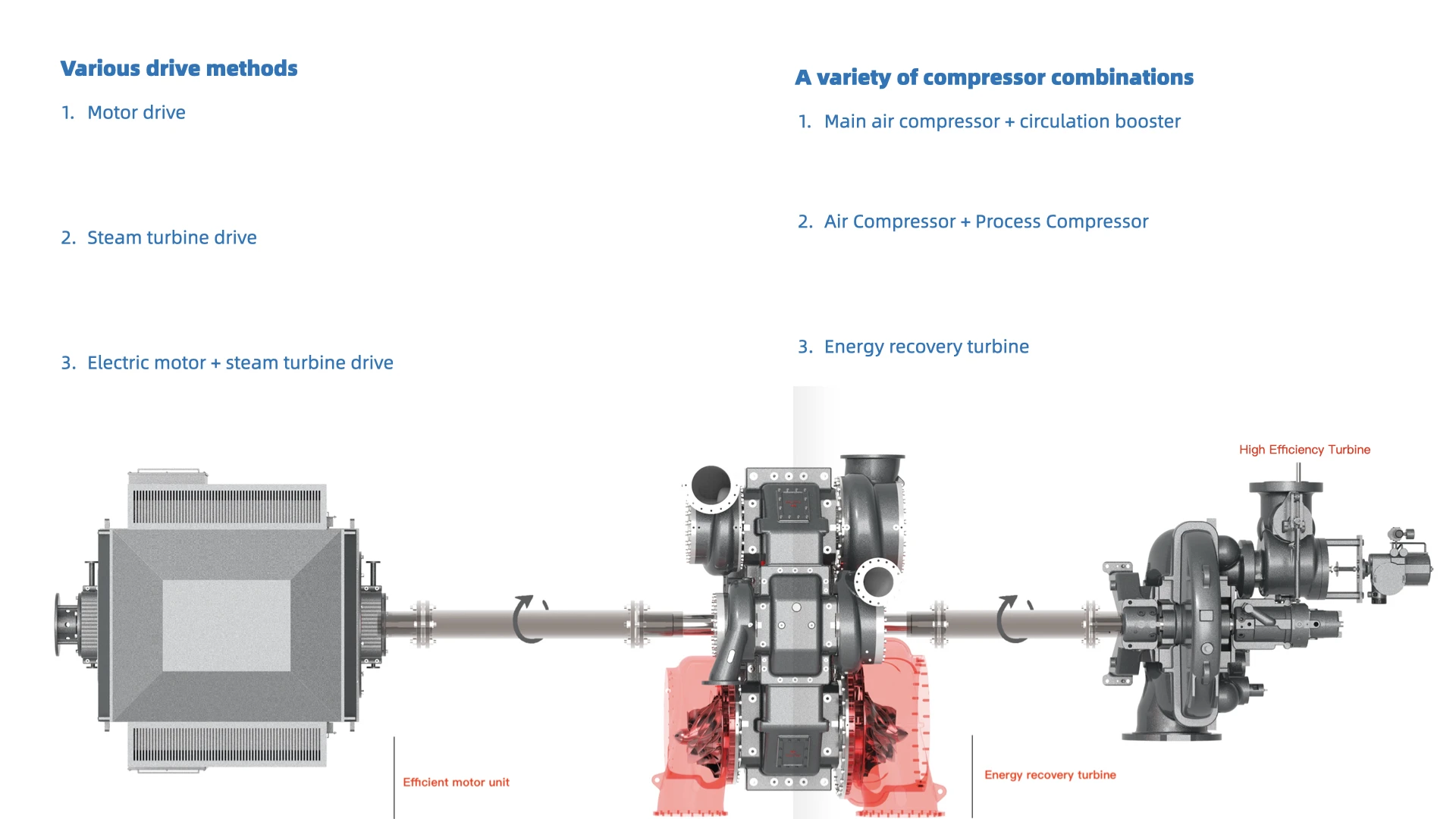 Various drive methods

1. Motor drive

2. Steam turbine drive

3. Electric motor + steam turbine drive

A variety of compressor combinations

1. Main air compressor + circulation booster

2. Air Compressor + Process Compressor

3. Energy recovery turbine

High Efficiency Turbine

Efficient motor unit

Energy recovery turbine