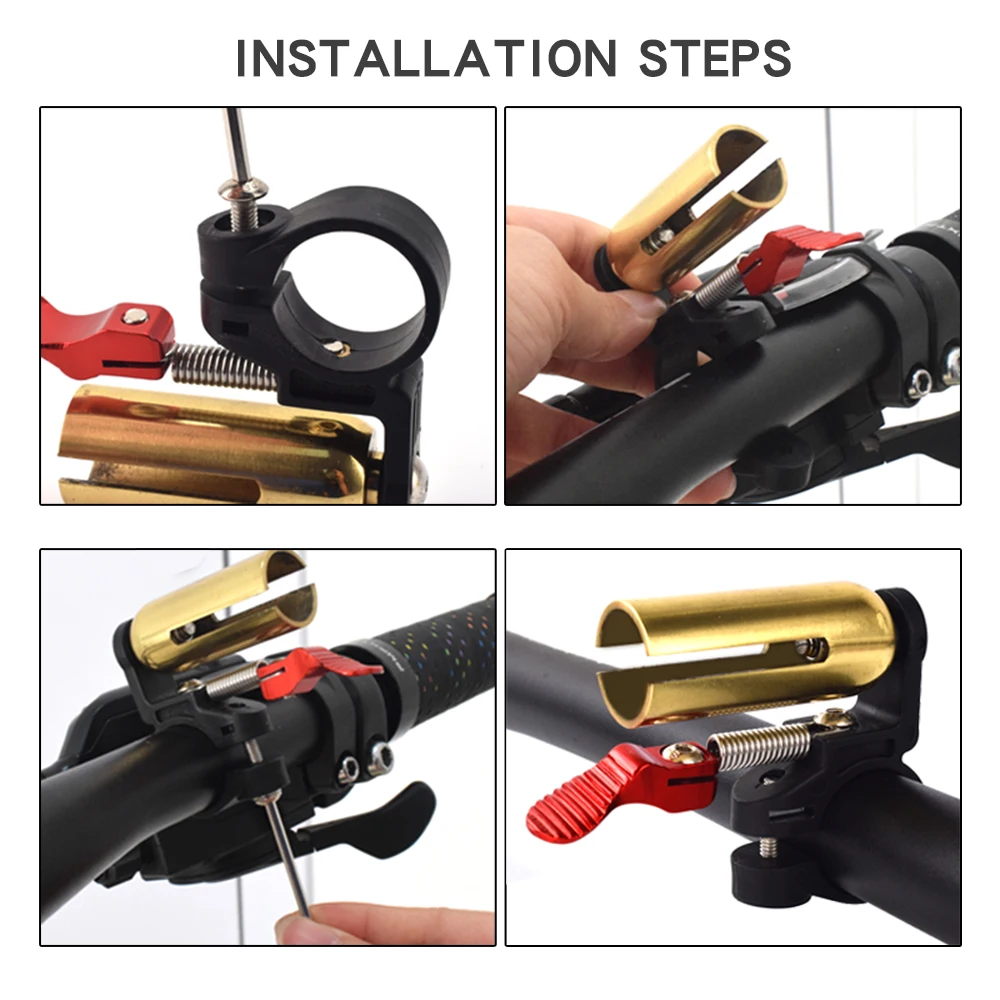 INSTALLATION STEPS