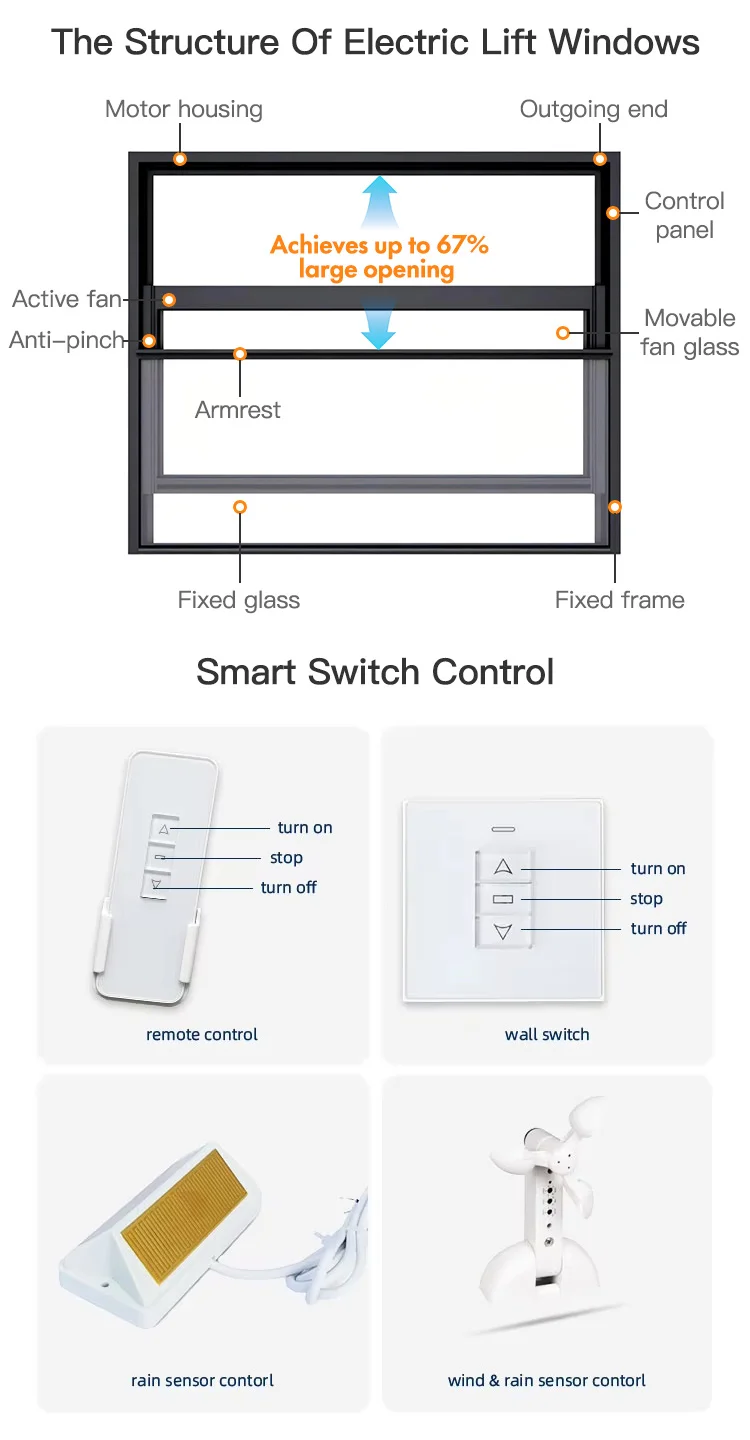 The Structure Of Electric Lift Windows

Motor housing

Outgoing end

Control panel

Achieves up to 67% large opening

Active fan

Anti-pinch

Movable fan glass

Armrest

Fixed glass

Fixed frame

Smart Switch Control

turn on
stop
turn off

remote control

turn on
stop
turn off

wall switch

rain sensor contorl

wind & rain sensor contorl