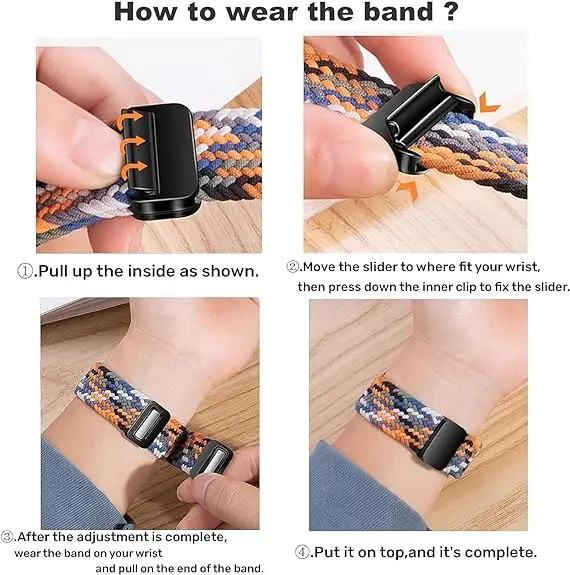 How to wear the band ?

①.Pull up the inside as shown.

②.Move the slider to where fit your wrist, then press down the inner clip to fix the slider.

③.After the adjustment is complete, wear the band on your wrist and pull on the end of the band.

④.Put it on top,and it's complete.