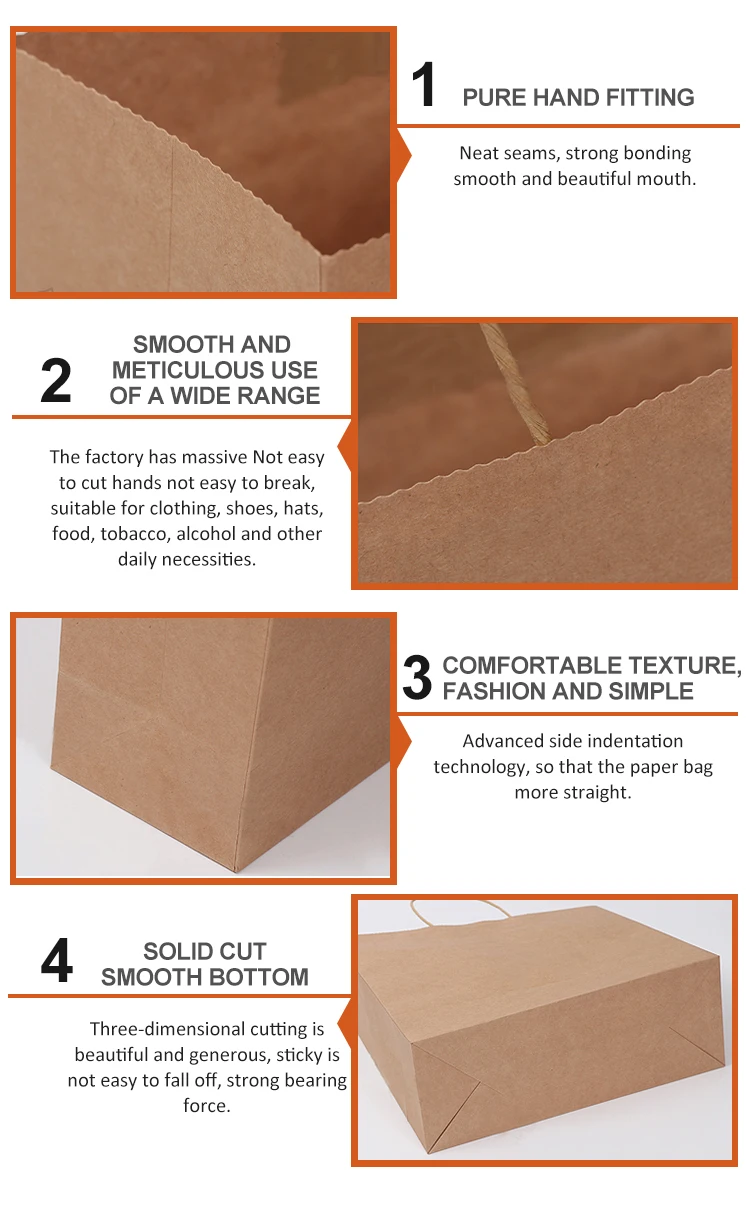 1 PURE HAND FITTING

Neat seams, strong bonding smooth and beautiful mouth.

2 SMOOTH AND METICULOUS USE OF A WIDE RANGE

The factory has massive Not easy to cut hands not easy to break, suitable for clothing, shoes, hats, food, tobacco, alcohol and other daily necessities.

3 COMFORTABLE TEXTURE, FASHION AND SIMPLE

Advanced side indentation technology, so that the paper bag more straight.

4 SOLID CUT SMOOTH BOTTOM

Three-dimensional cutting is beautiful and generous, sticky is not easy to fall off, strong bearing force.