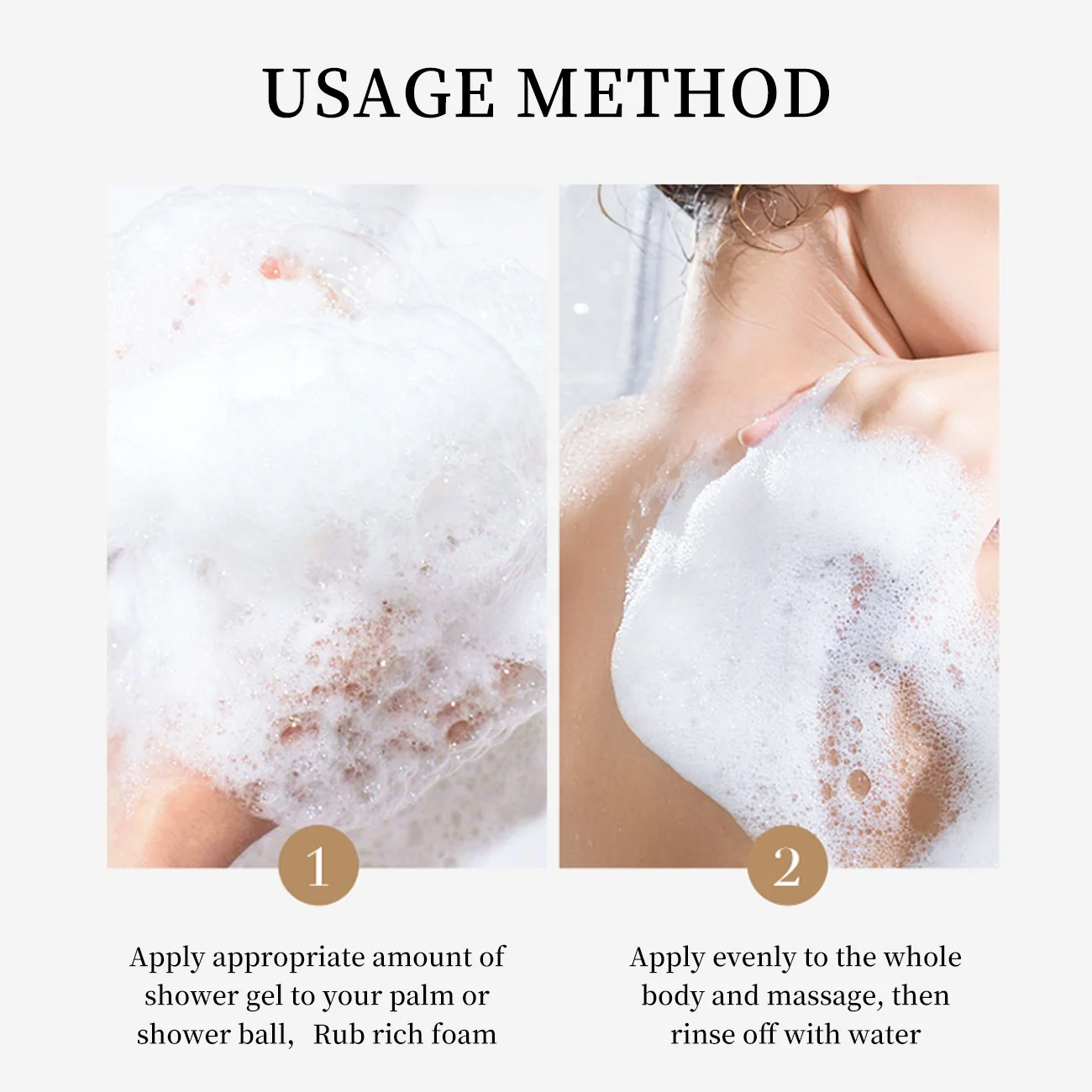 USAGE METHOD

1

Apply appropriate amount of shower gel to your palm or shower ball, Rub rich foam

2

Apply evenly to the whole body and massage, then rinse off with water