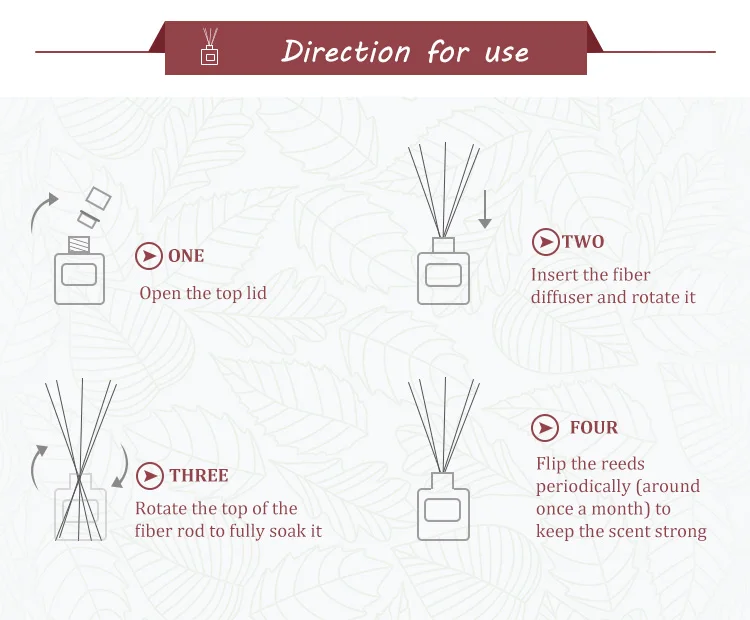 Direction for use

ONE
Open the top lid

TWO
Insert the fiber diffuser and rotate it

THREE
Rotate the top of the fiber rod to fully soak it

FOUR
Flip the reeds periodically (around once a month) to keep the scent strong