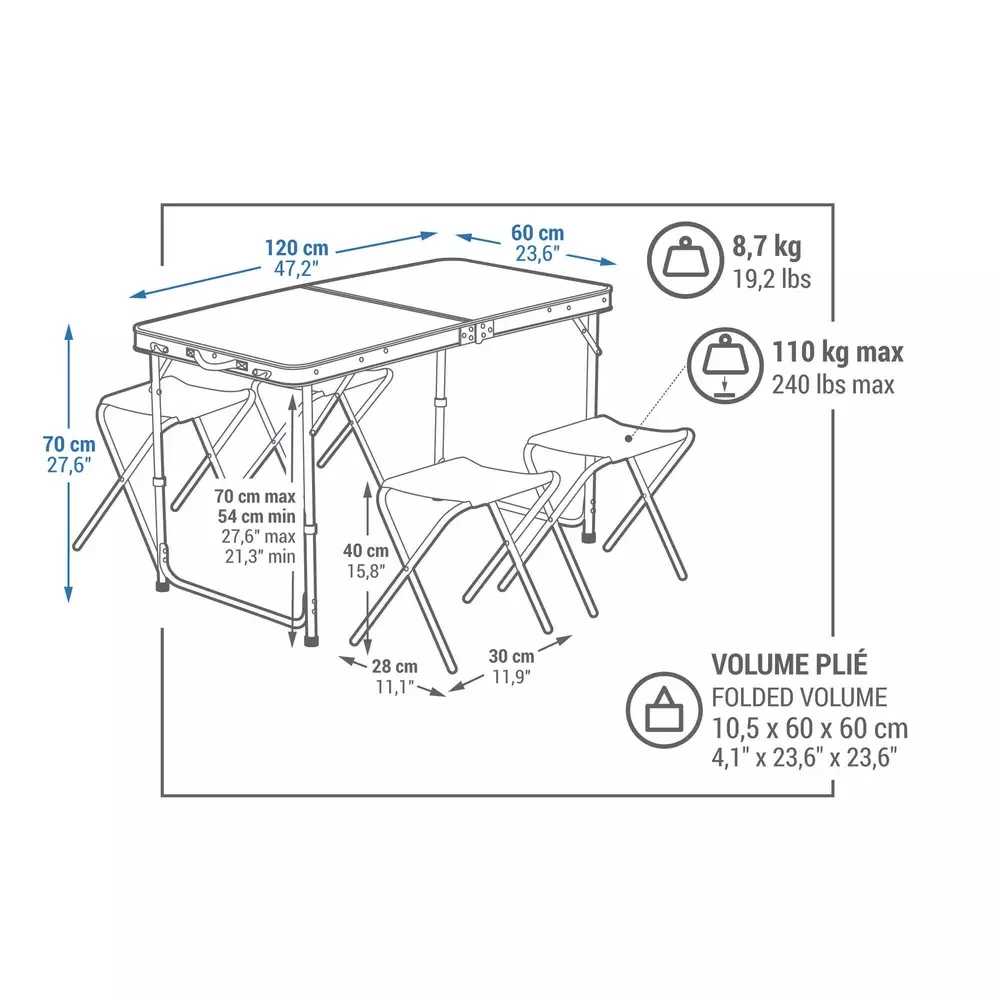 120 cm
47,2"

60 cm
23,6"

8,7 kg
19,2 lbs

110 kg max
240 lbs max

70 cm
27,6"

70 cm max
54 cm min
27,6" max
21,3" min

40 cm
15,8"

28 cm
11,1"

30 cm
11,9"

VOLUME PLIÉ
FOLDED VOLUME
10,5 x 60 x 60 cm
4,1" x 23,6" x 23,6"