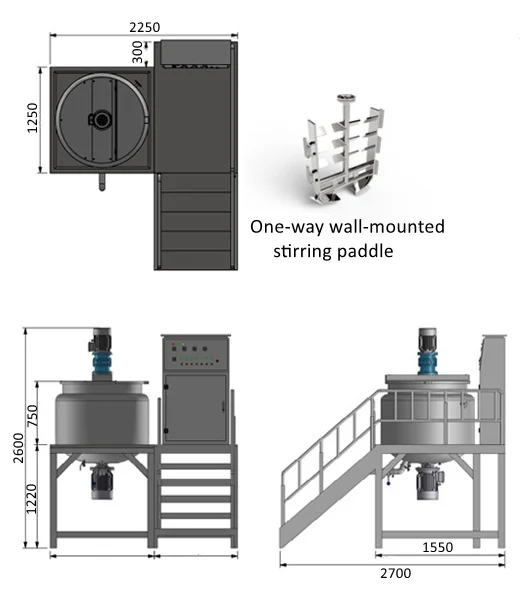 2250
300
1250

One-way wall-mounted stirring paddle

2600
750
1220

1550
2700