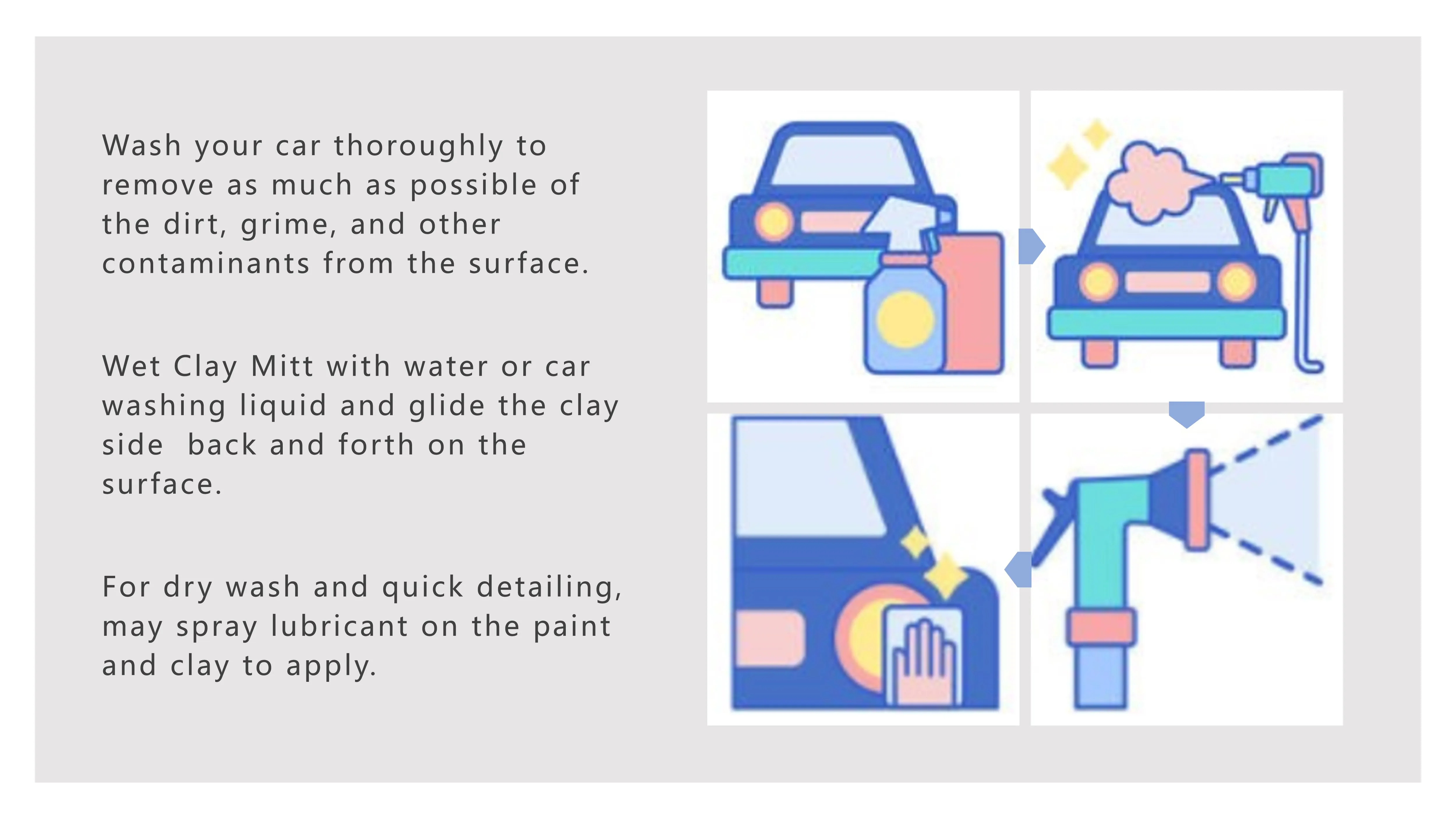 Wash your car thoroughly to remove as much as possible of the dirt, grime, and other contaminants from the surface.

Wet Clay Mitt with water or car washing liquid and glide the clay side  back and forth on the surface.

For dry wash and quick detailing, may spray lubricant on the paint and clay to apply.