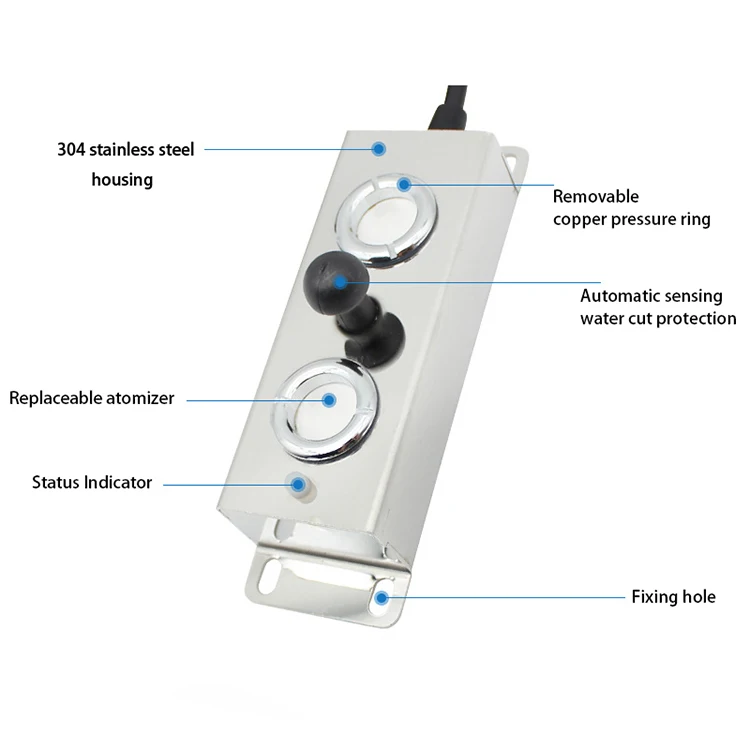 304 stainless steel housing

Removable copper pressure ring

Automatic sensing water cut protection

Replaceable atomizer

Status Indicator

Fixing hole