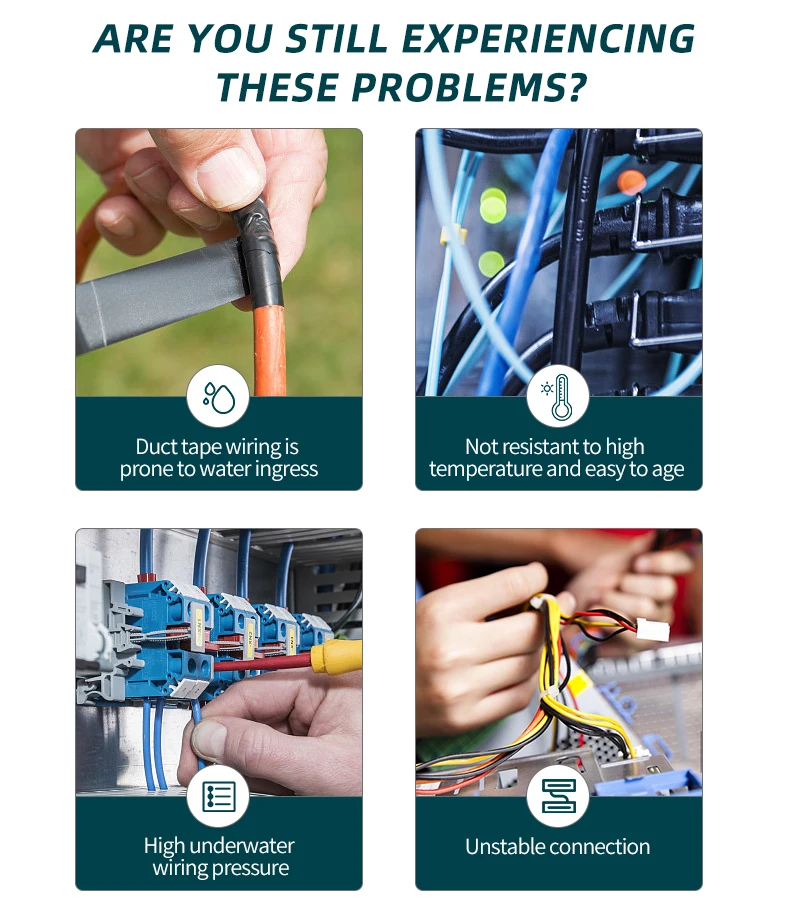 ARE YOU STILL EXPERIENCING THESE PROBLEMS?

Duct tape wiring is prone to water ingress

Not resistant to high temperature and easy to age

High underwater wiring pressure

Unstable connection