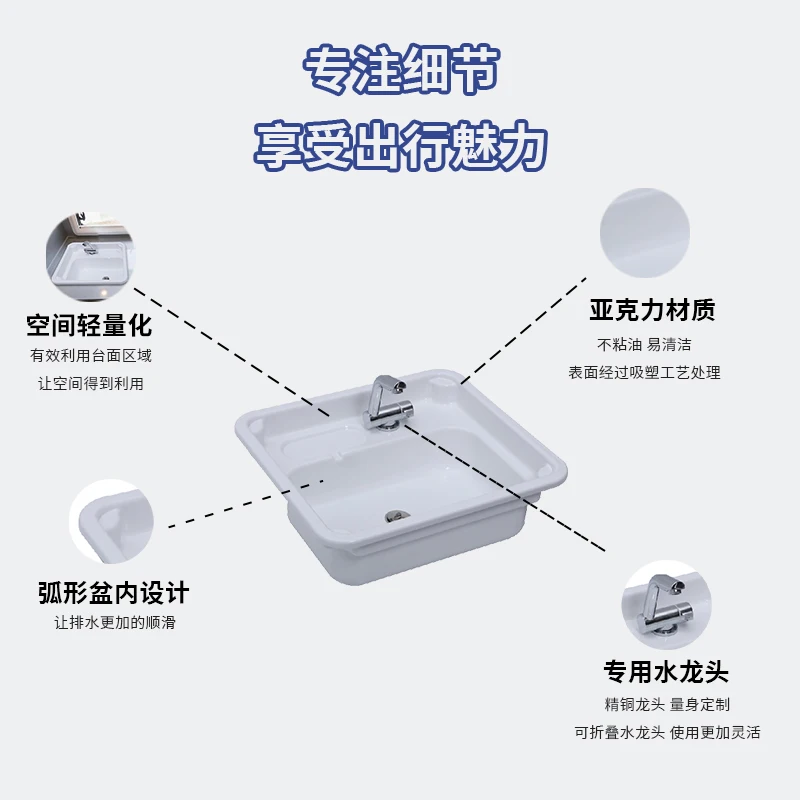 专注细节
享受出行魅力

空间轻量化
有效利用台面区域
让空间得到利用

亚克力材质
不粘油 易清洁
表面经过吸塑工艺处理

弧形盆内设计
让排水更加的顺滑

专用水龙头
精铜龙头 量身定制
可折叠水龙头 使用更加灵活