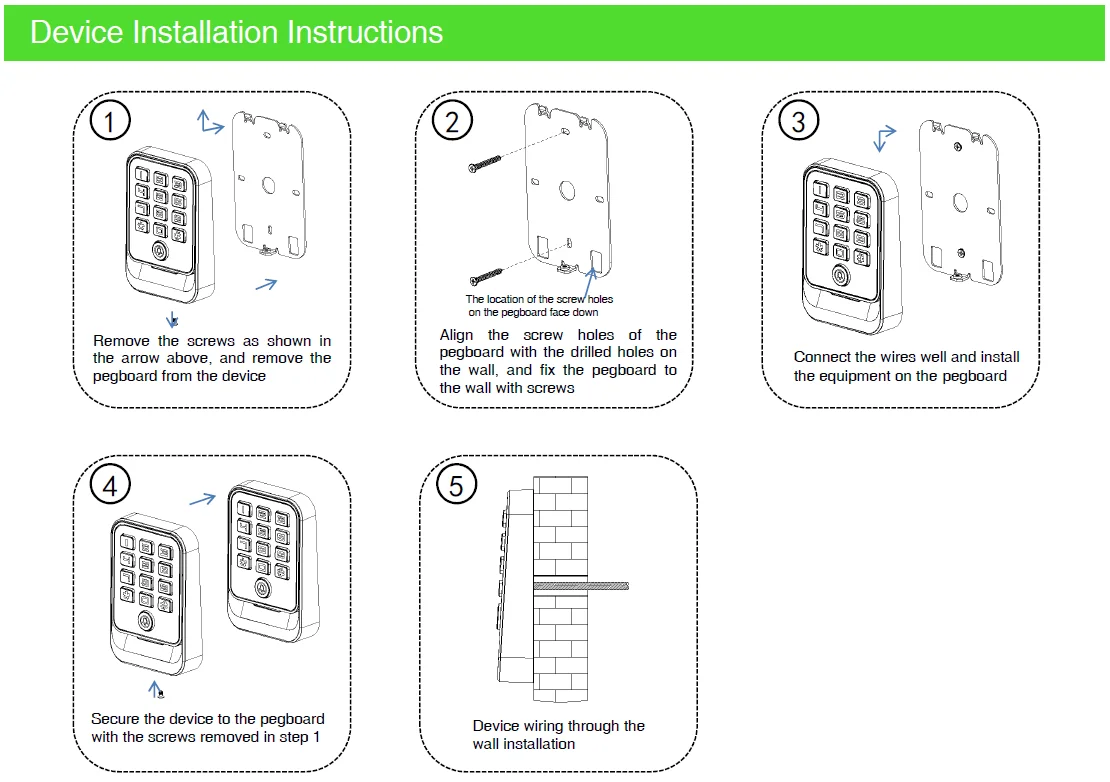 Device Installation Instructions

1

Remove the screws as shown in the arrow above, and remove the pegboard from the device

2

The location of the screw holes on the pegboard face down

Align the screw holes of the pegboard with the drilled holes on the wall, and fix the pegboard to the wall with screws

3

Connect the wires well and install the equipment on the pegboard

4

Secure the device to the pegboard with the screws removed in step 1

5

Device wiring through the wall installation