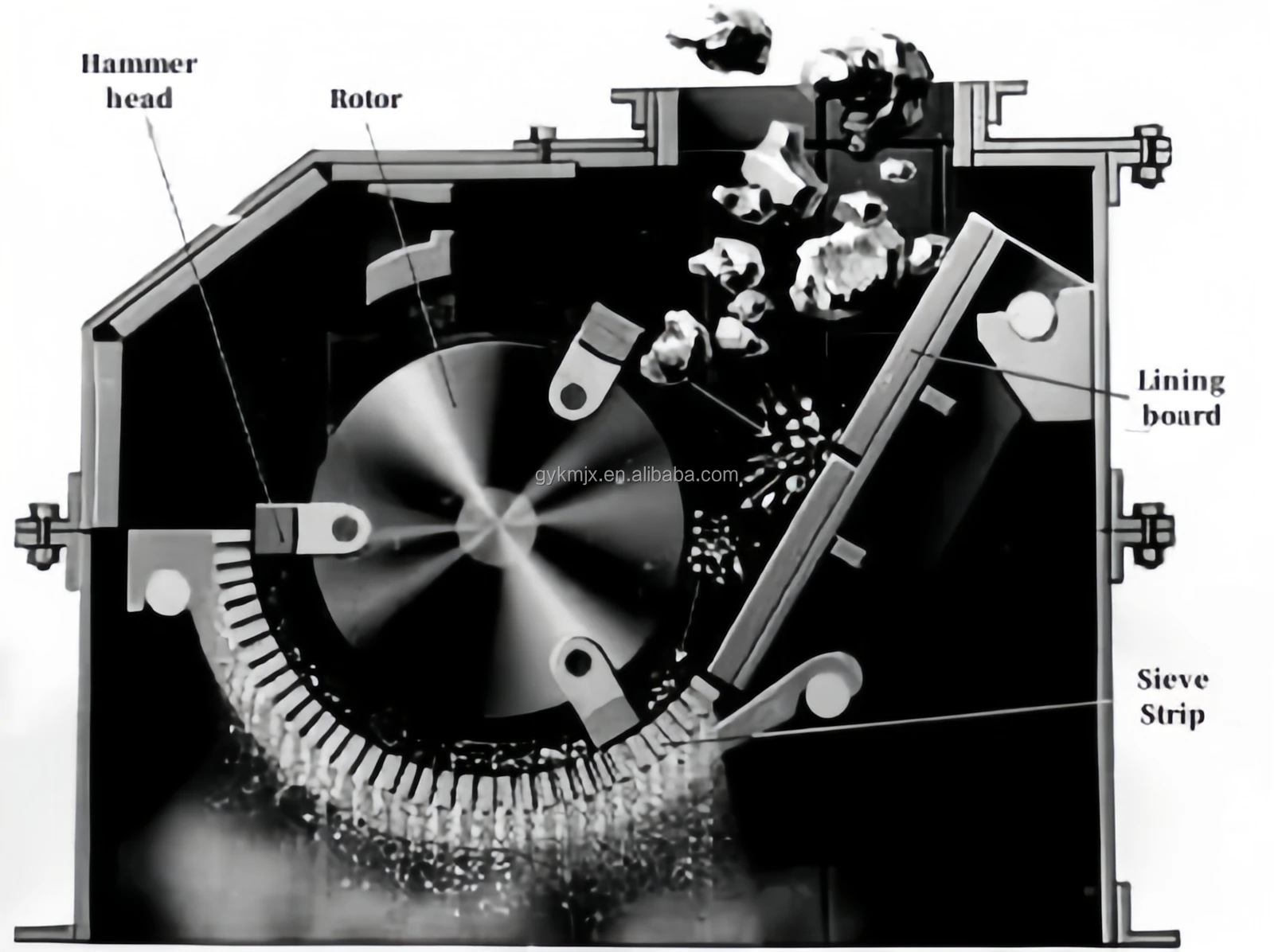 Hammer head

Rotor

Lining board

gykmjx.en.alibaba.com

Sieve Strip