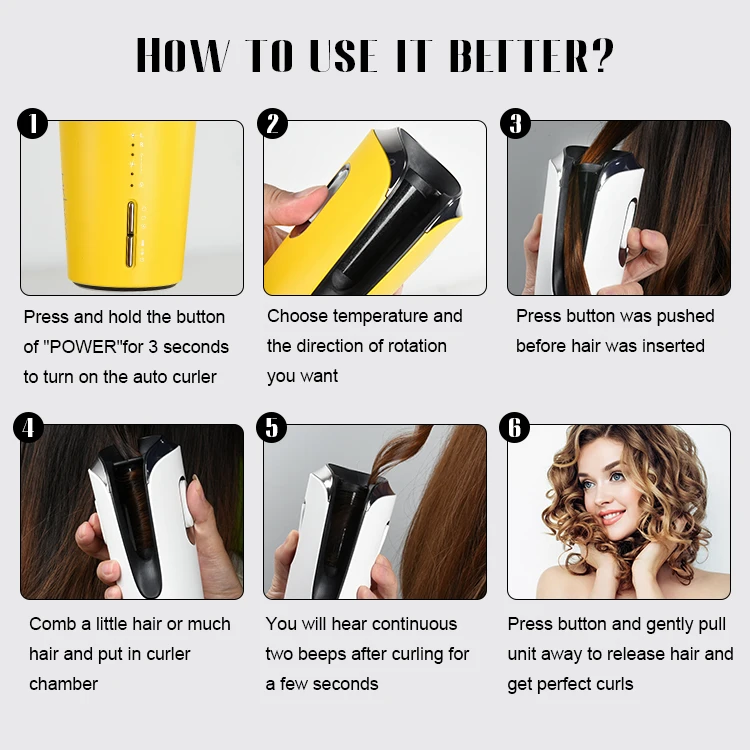 HOW TO USE IT BETTER?

1

Press and hold the button of "POWER"for 3 seconds to turn on the auto curler

2

Choose temperature and the direction of rotation you want

3

Press button was pushed before hair was inserted

4

Comb a little hair or much hair and put in curler chamber

5

You will hear continuous two beeps after curling for a few seconds

6

Press button and gently pull unit away to release hair and get perfect curls