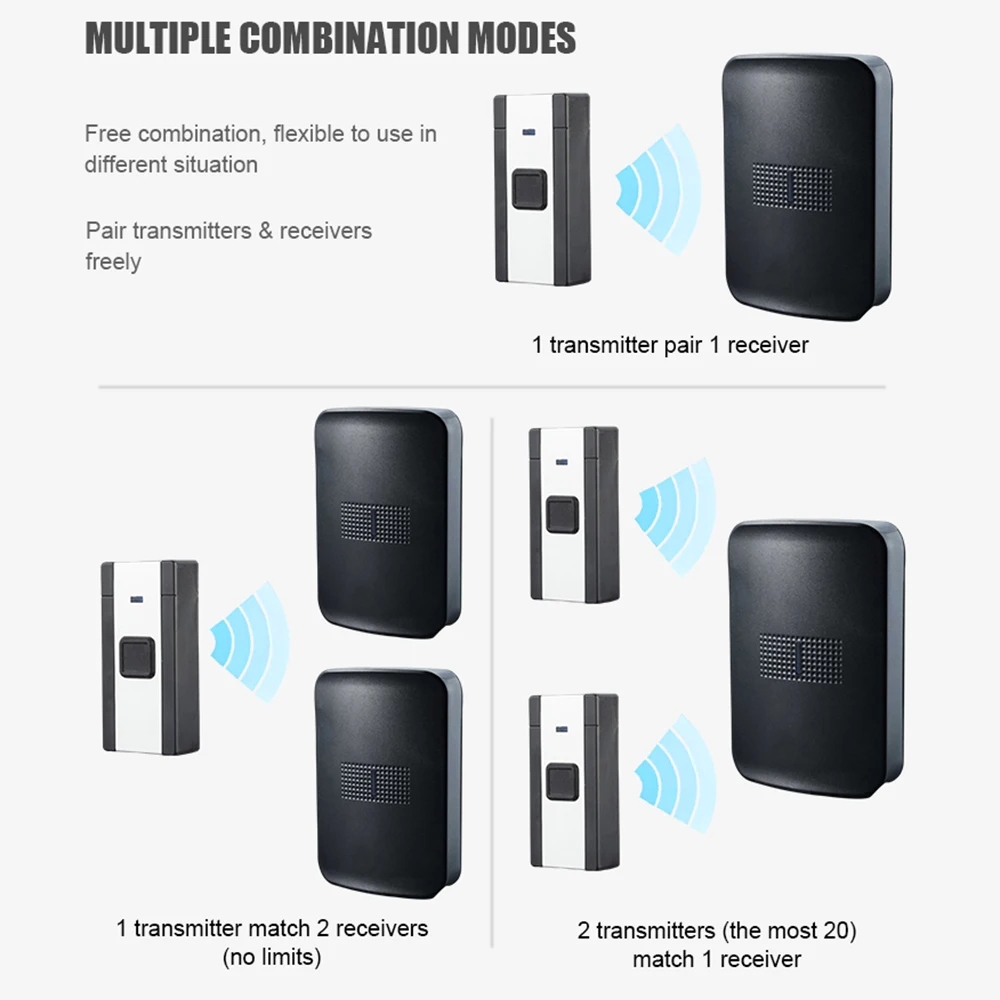 MULTIPLE COMBINATION MODES

Free combination, flexible to use in different situation

Pair transmitters & receivers freely

1 transmitter pair 1 receiver

1 transmitter match 2 receivers (no limits)

2 transmitters (the most 20) match 1 receiver