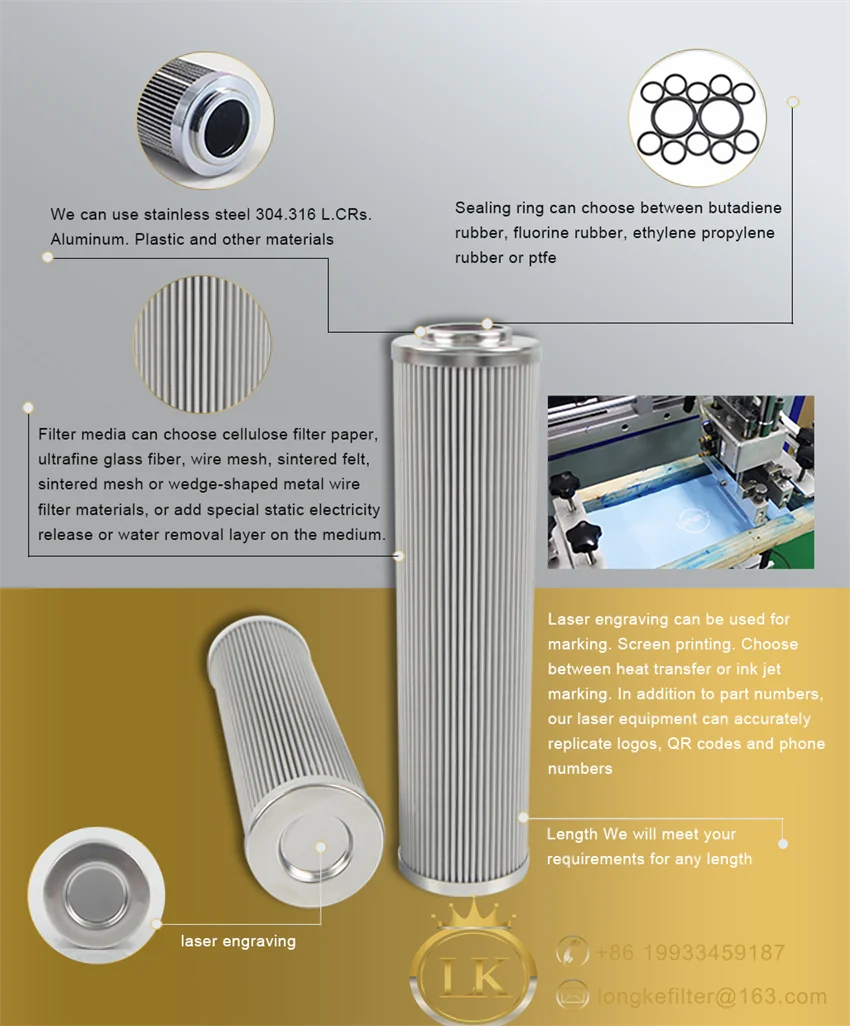 We can use stainless steel 304.316 L.CRs. Aluminum. Plastic and other materials

Sealing ring can choose between butadiene rubber, fluorine rubber, ethylene propylene rubber or ptfe

Filter media can choose cellulose filter paper, ultrafine glass fiber, wire mesh, sintered felt, sintered mesh or wedge-shaped metal wire filter materials, or add special static electricity release or water removal layer on the medium.

Laser engraving can be used for marking. Screen printing. Choose between heat transfer or ink jet marking. In addition to part numbers, our laser equipment can accurately replicate logos, QR codes and phone numbers

Length We will meet your requirements for any length

laser engraving

LK

+86 19933459187

longkefilter@163.com