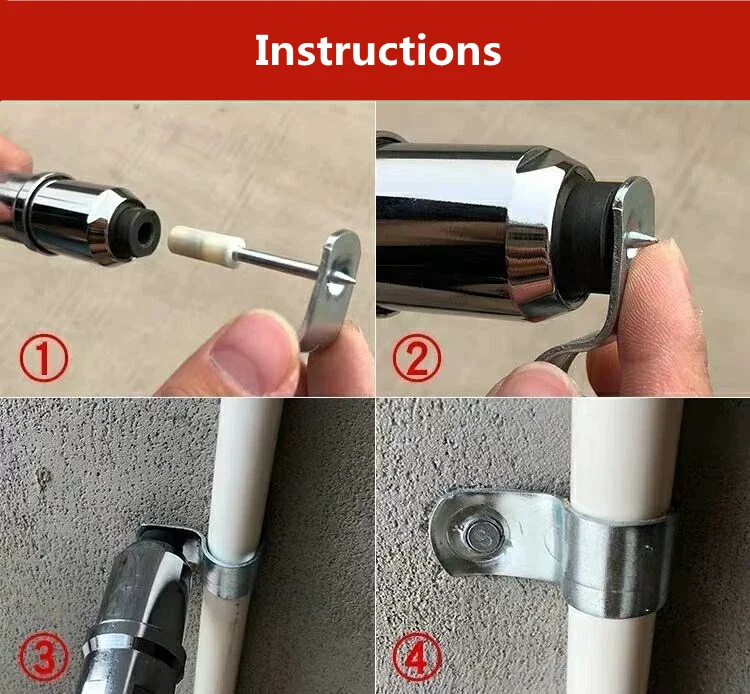 Instructions

①

②

③

④