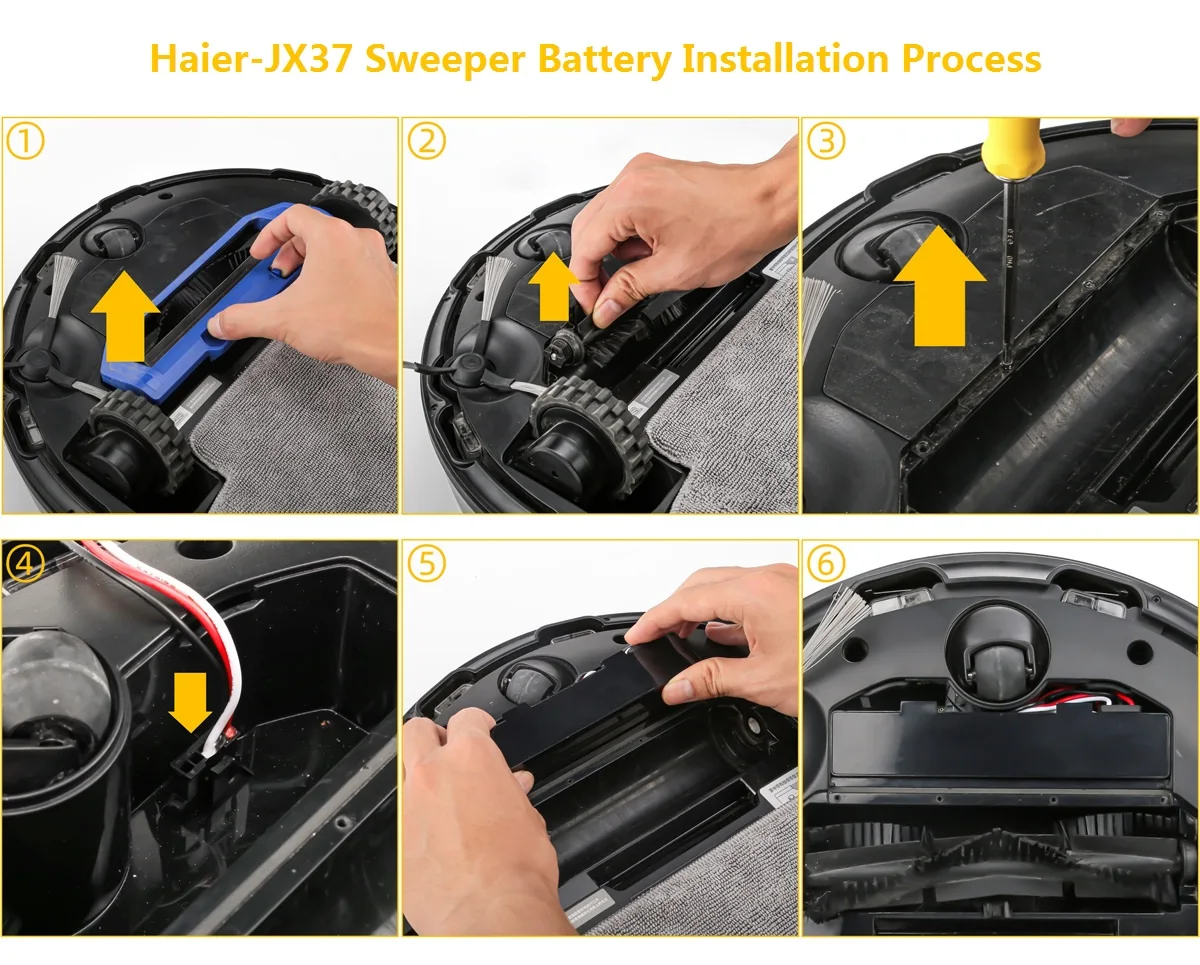 Haier-JX37 Sweeper Battery Installation Process

①

②

③

④

⑤

⑥