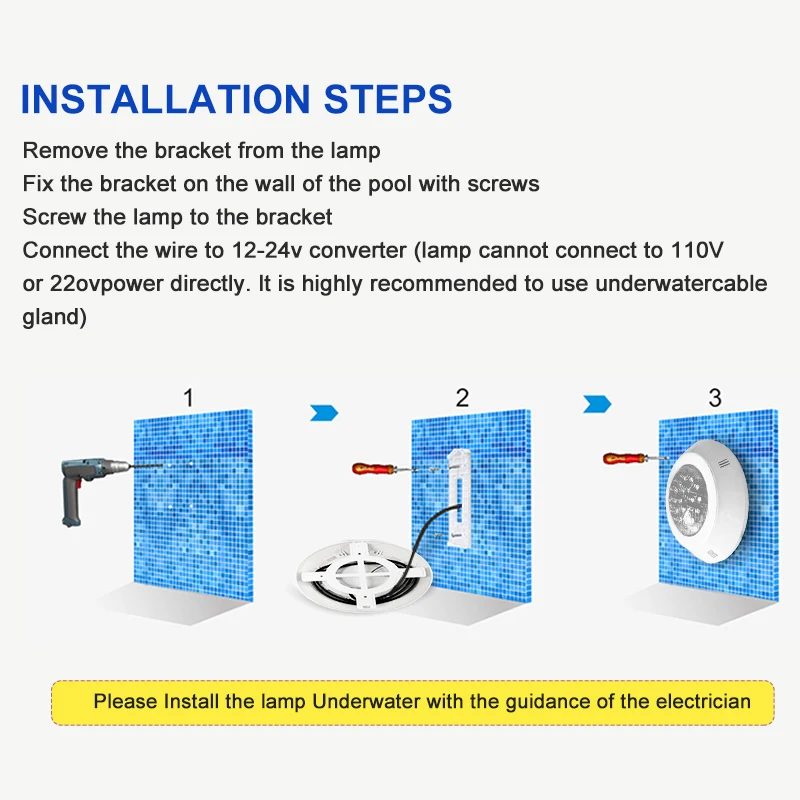 INSTALLATION STEPS

Remove the bracket from the lamp
Fix the bracket on the wall of the pool with screws
Screw the lamp to the bracket
Connect the wire to 12-24v converter (lamp cannot connect to 110V or 22ovpower directly. It is highly recommended to use underwatercable gland)

1

2

3

Please Install the lamp Underwater with the guidance of the electrician